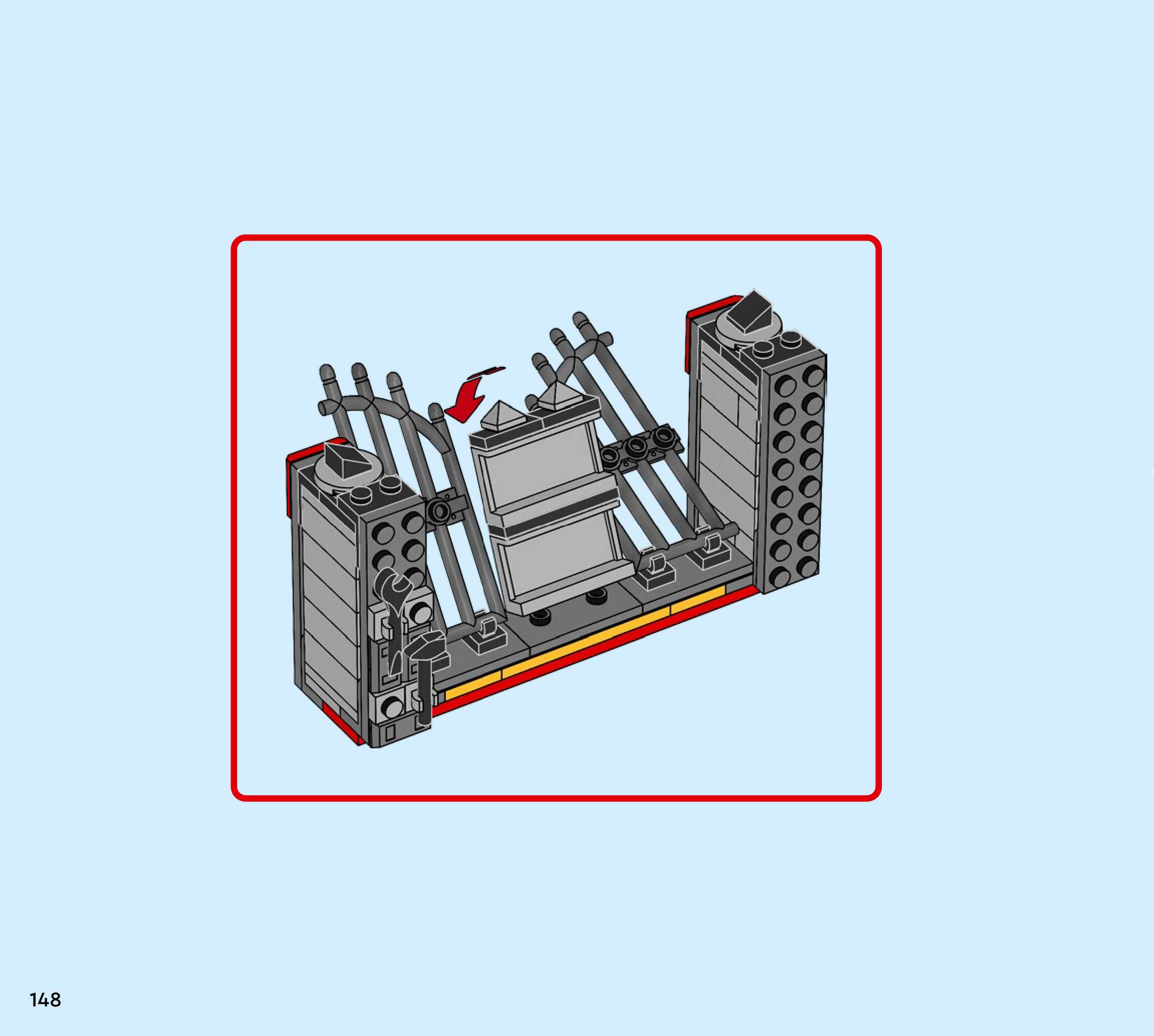 148