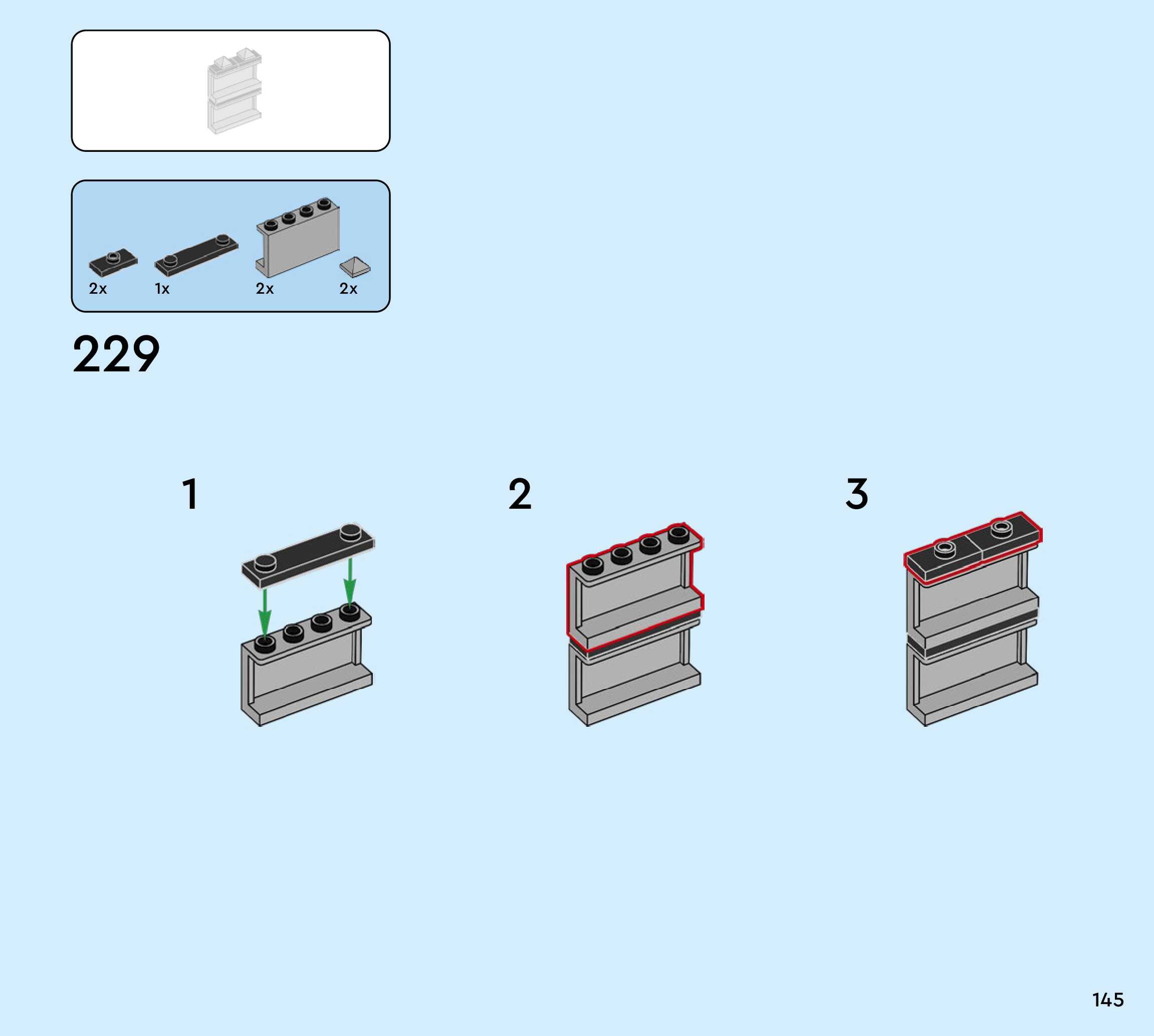 2x 1x 2x 2x

229

1

2

3

145