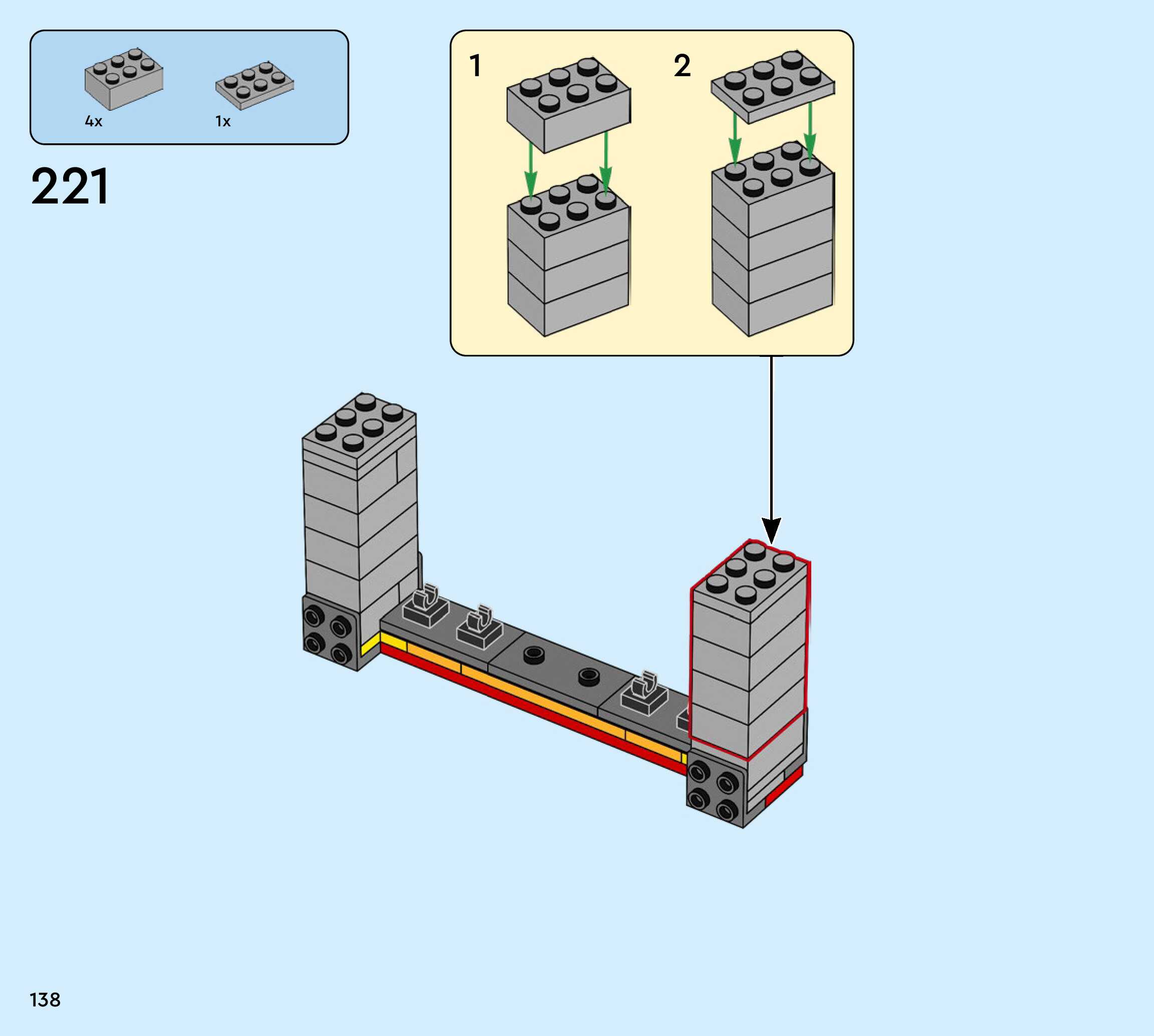 4x

1x

221

1

2

138