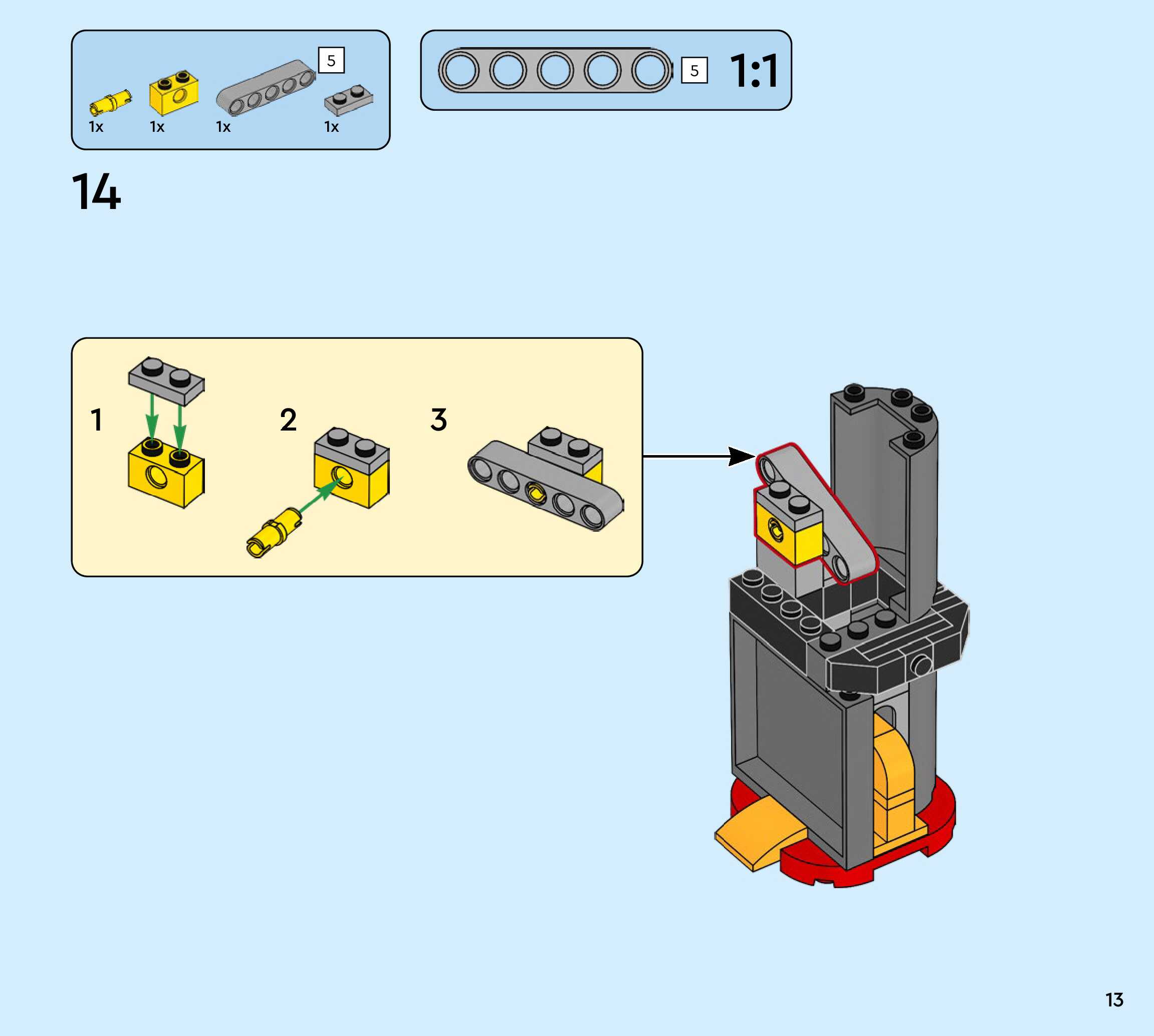 5

1x 1x 1x 1x

5 1:1

14

1

2

3

13