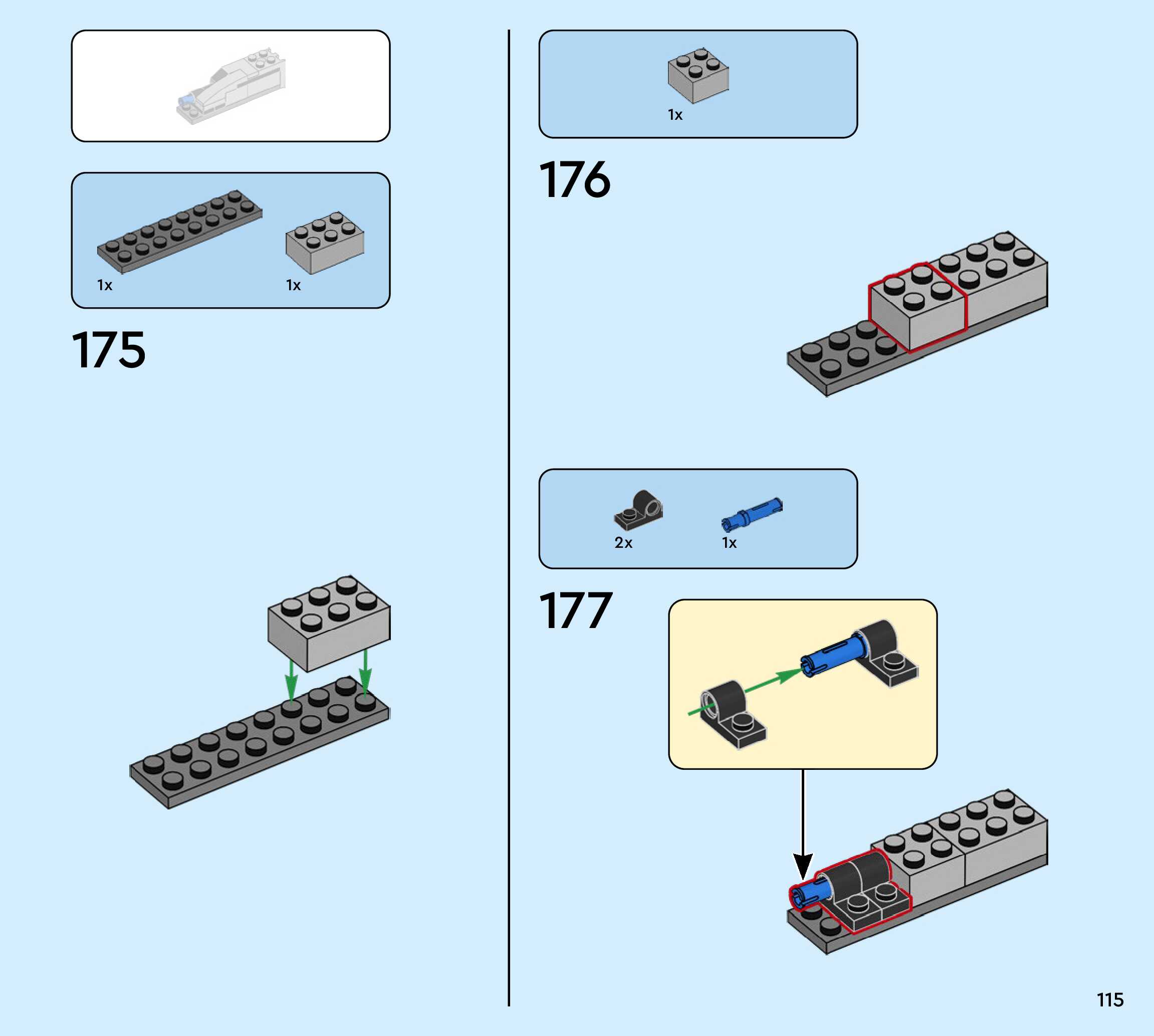 1x

1x

175

1x

176

2x

1x

177

115