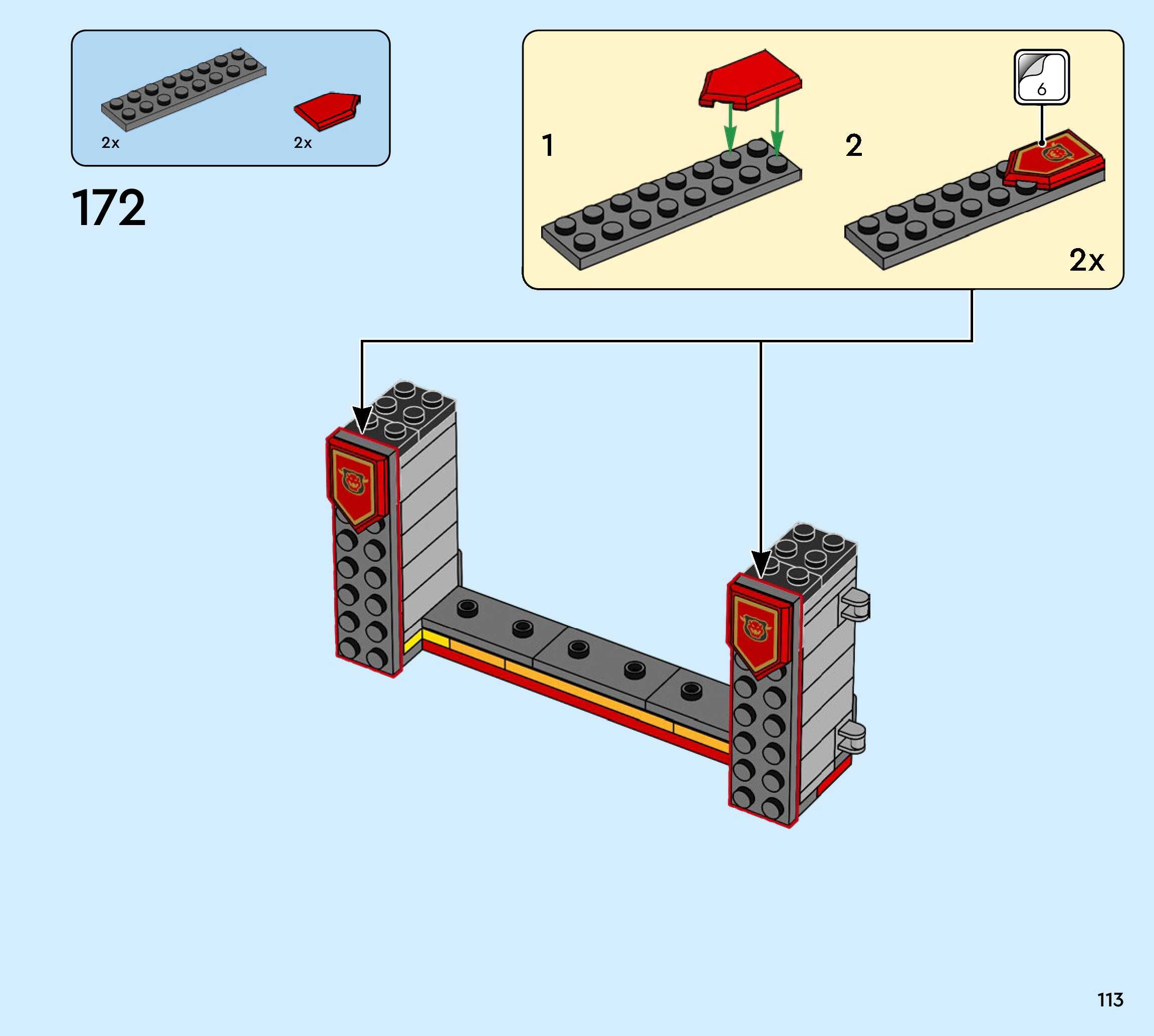 2x 2x

172

1

2

6

2x

113