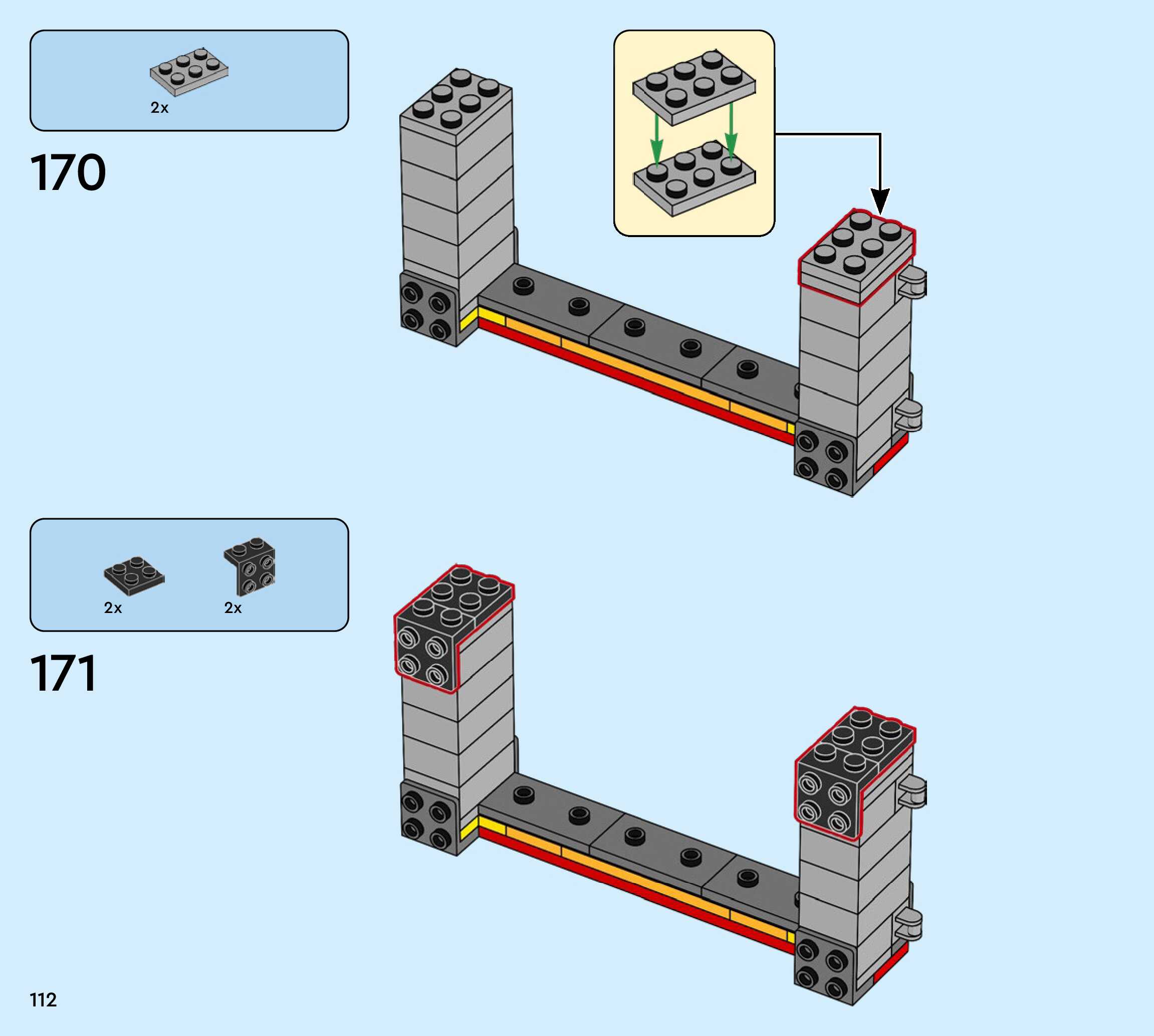 2x

170

2x

2x

171

112