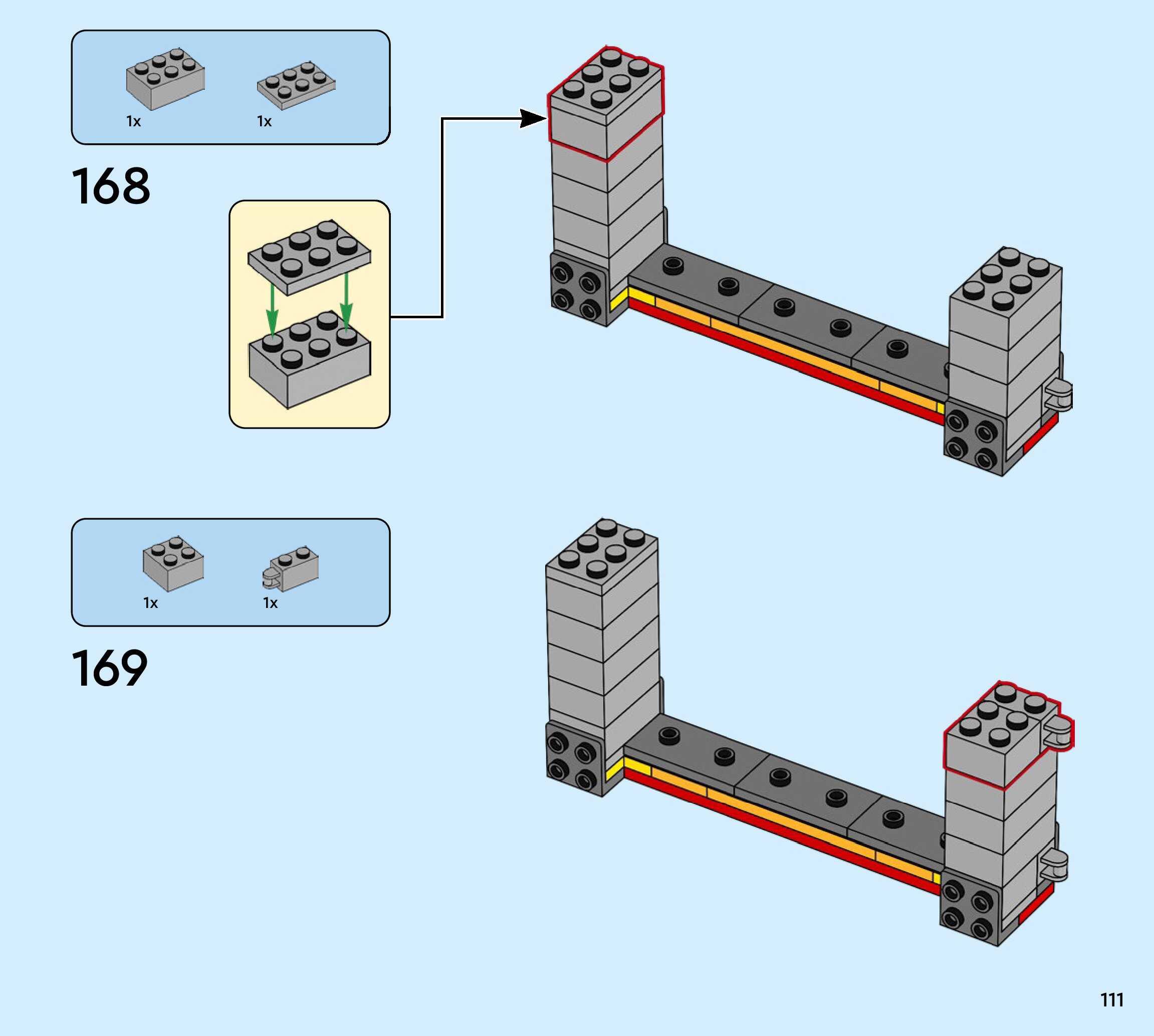 1x 1x

168

1x 1x

169

111