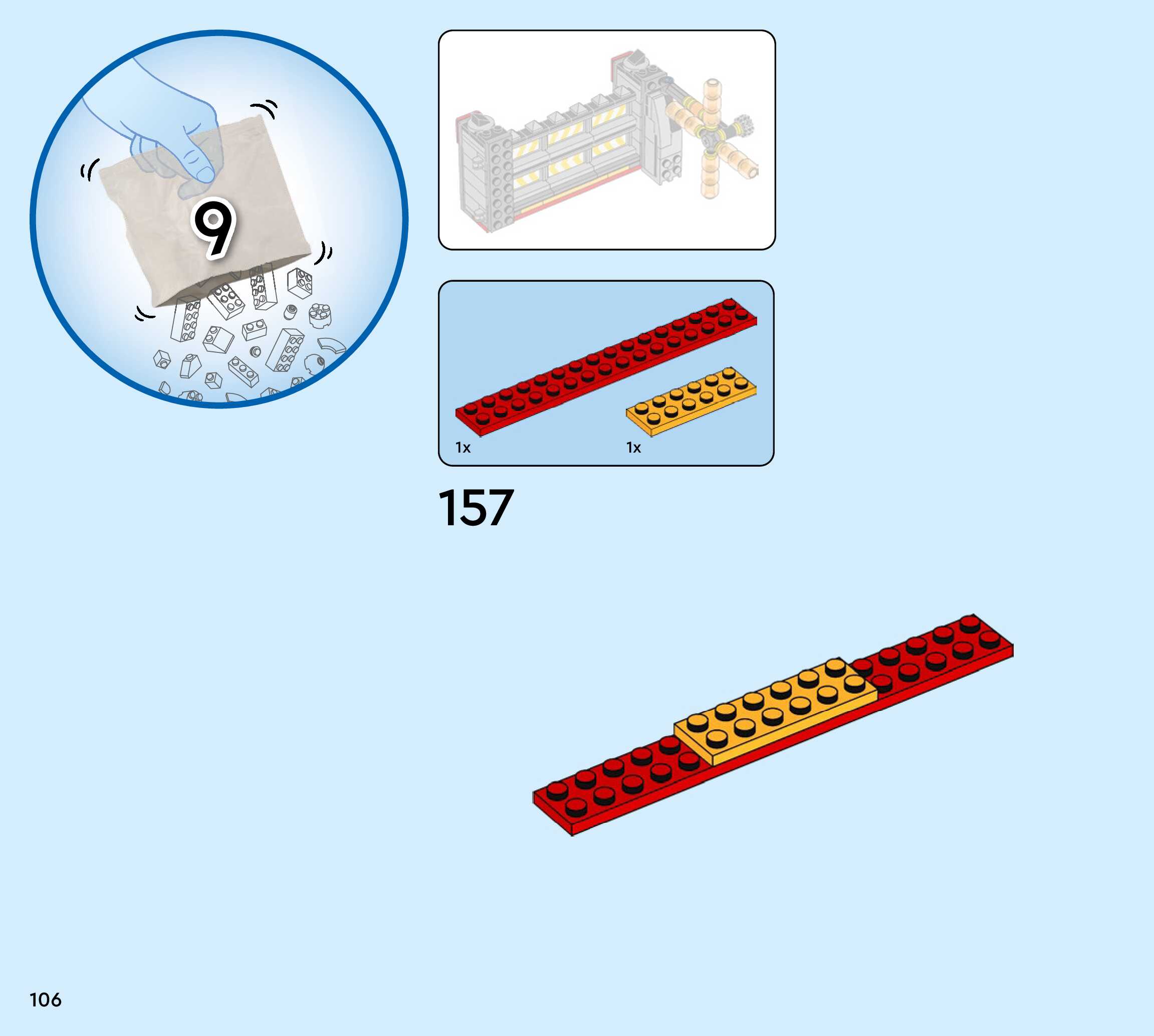 9

1x

1x

157

106