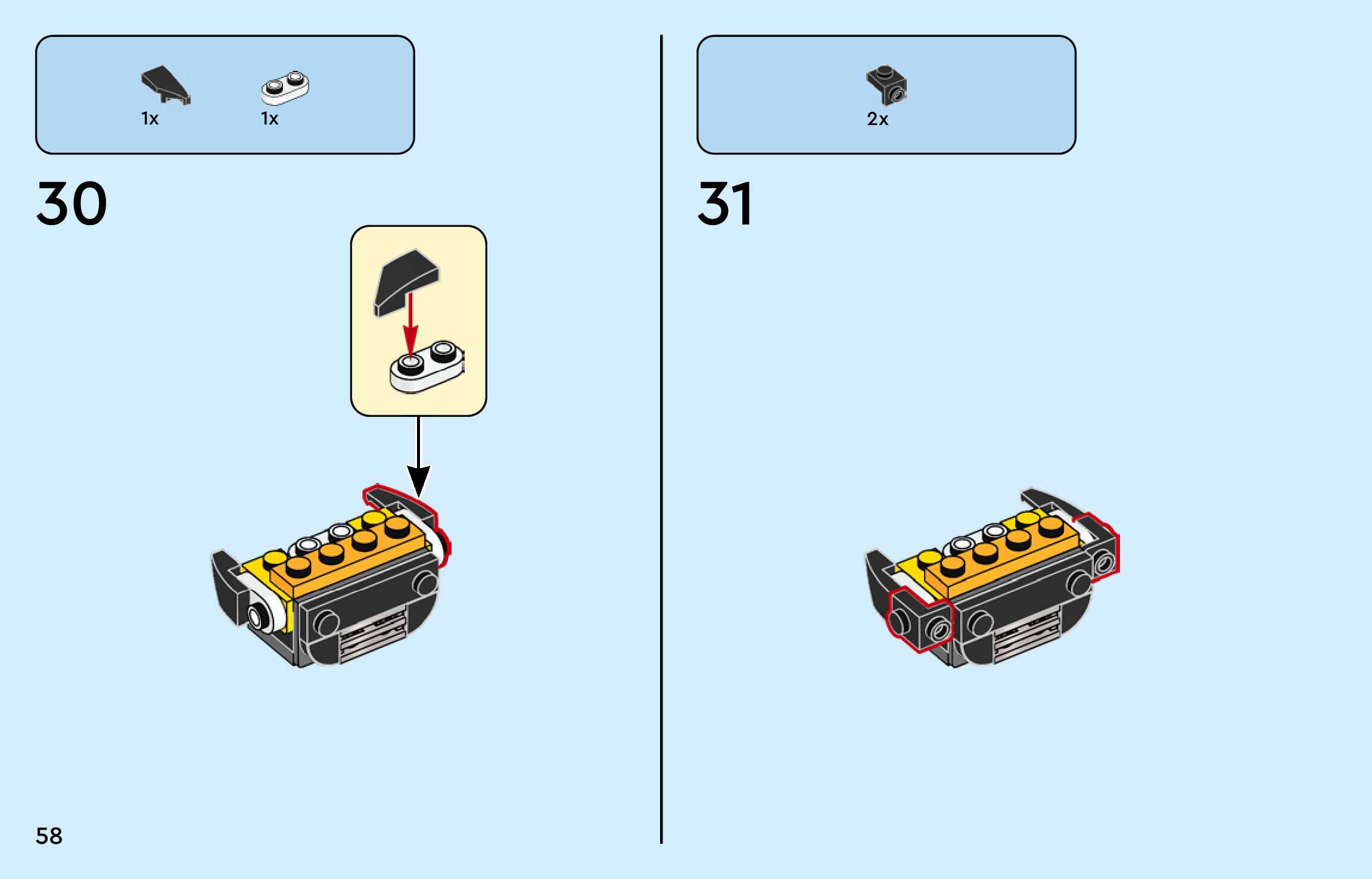 1x 1x

30

58

2x

31