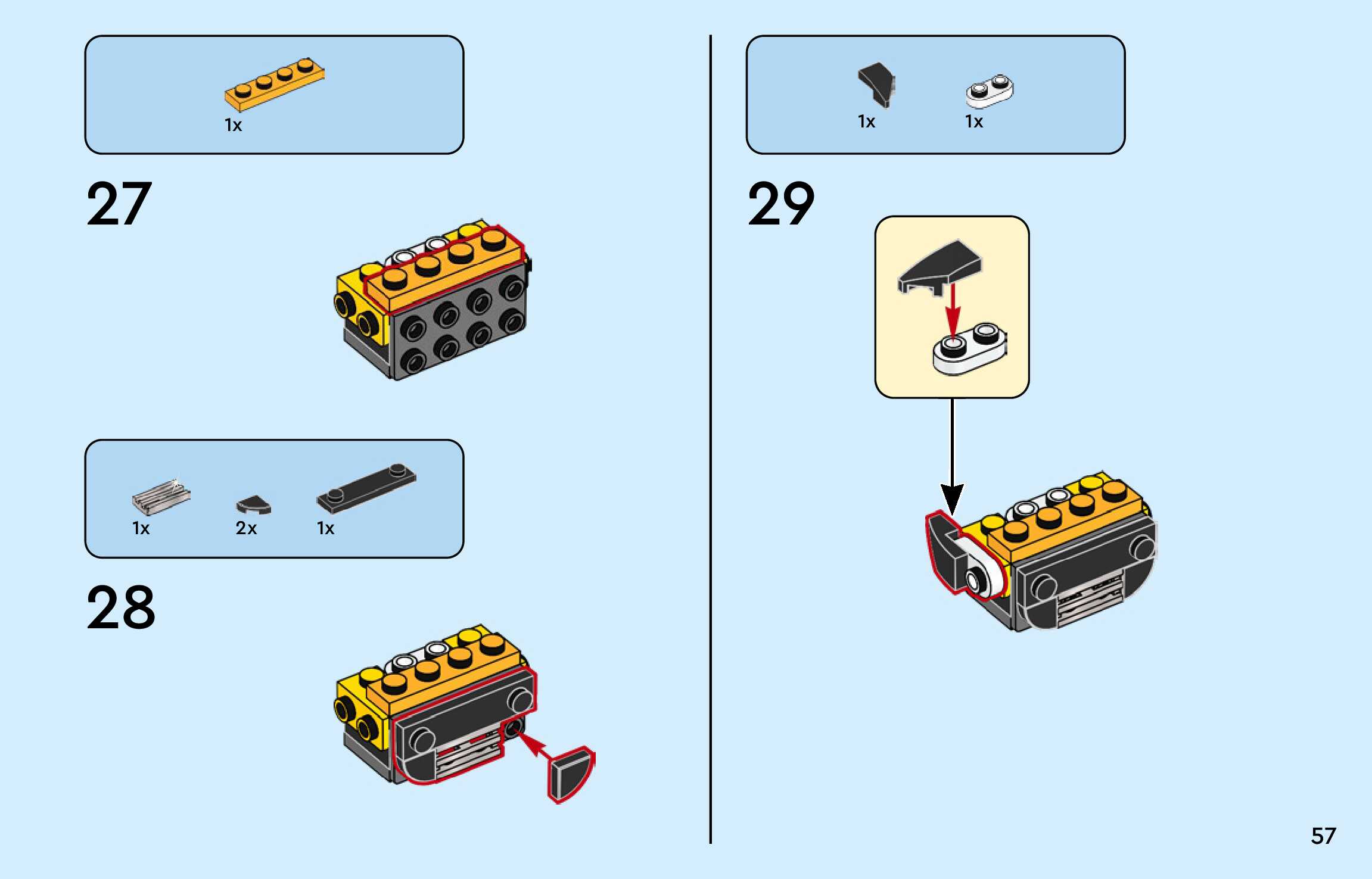 1x

27

1x 2x 1x

28

1x 1x

29

57