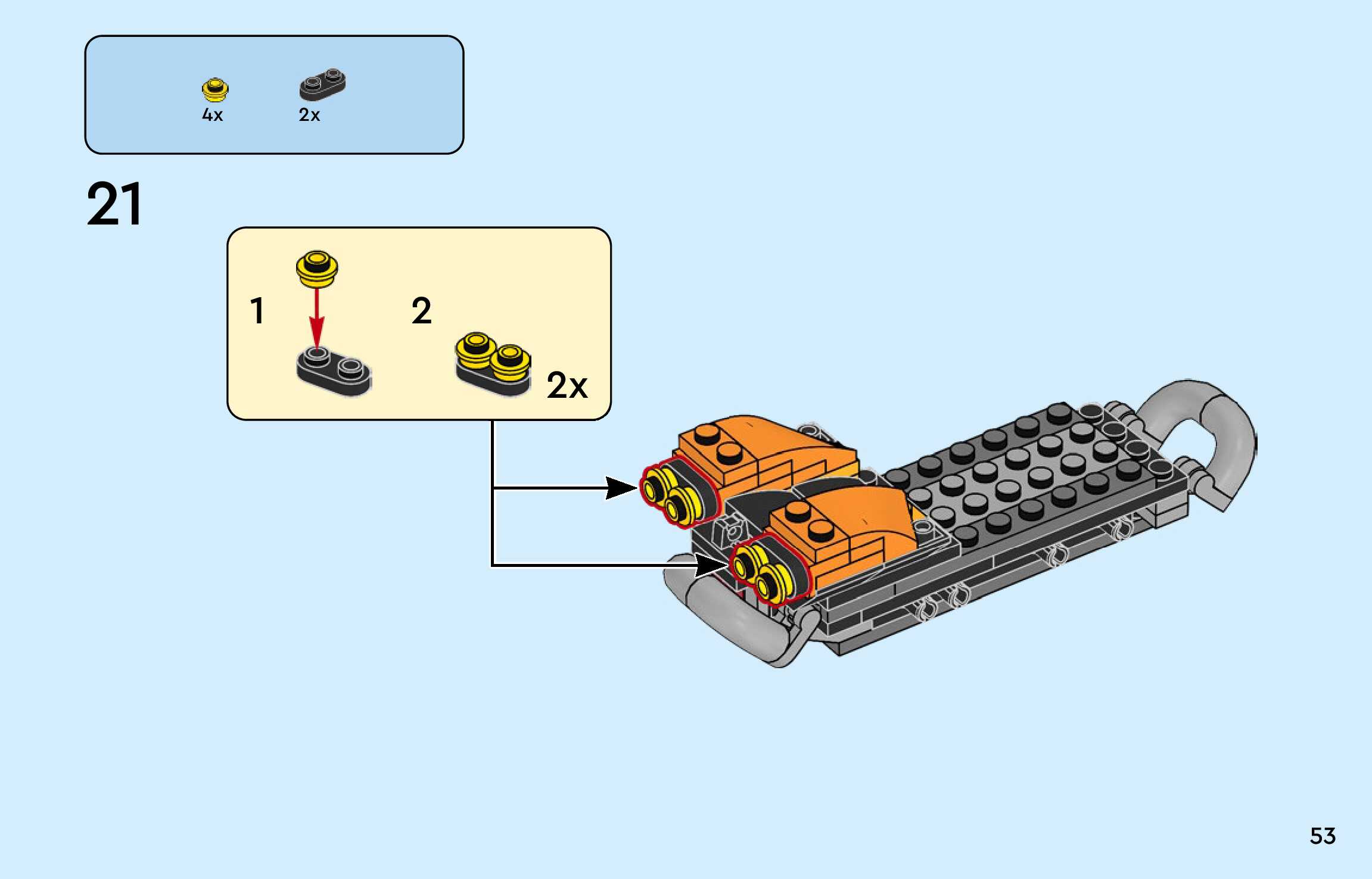 4x 2x

21

1

2

2x

53