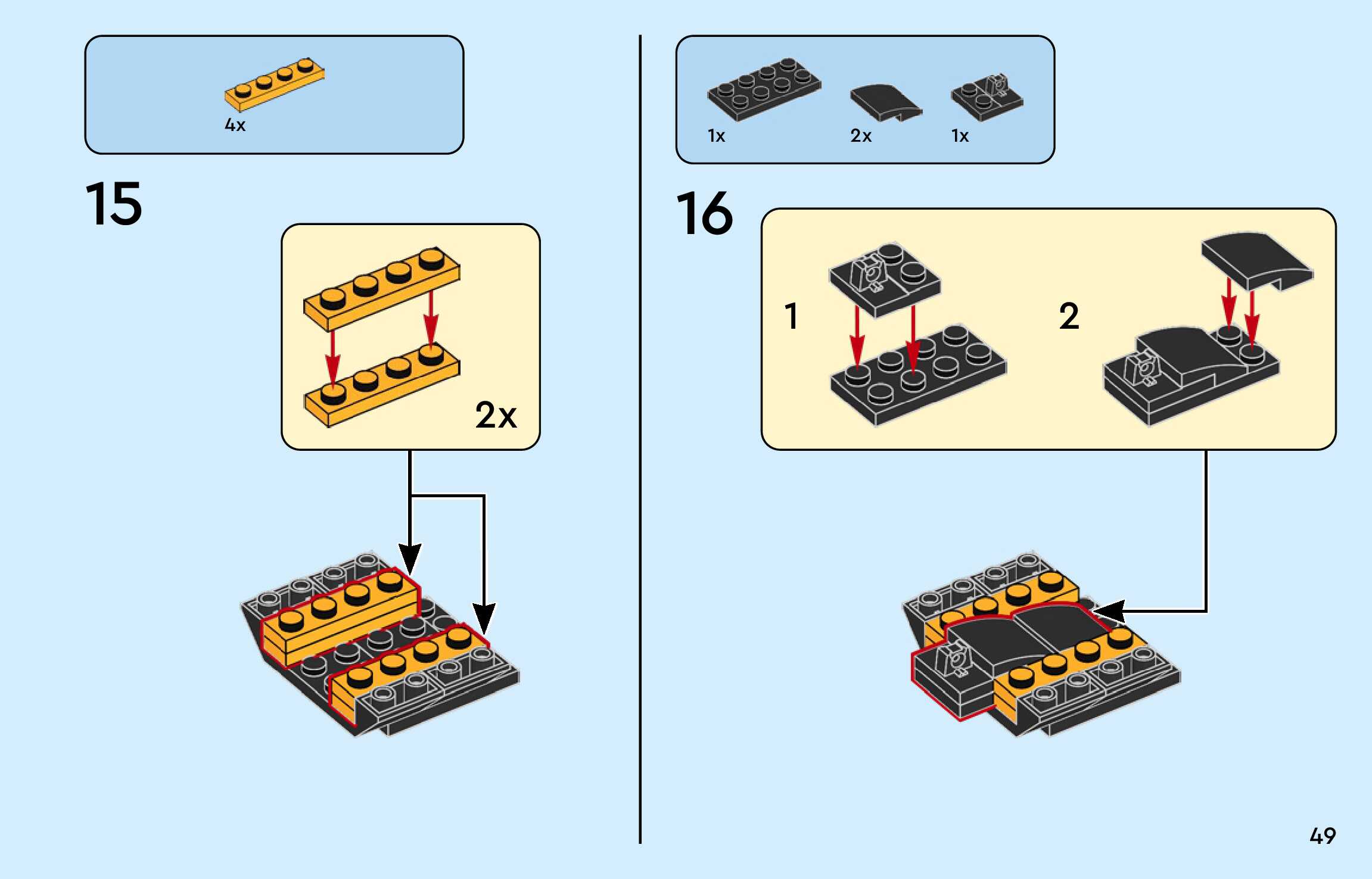 4x

15

2x

1x

2x

1x

16

1

2

49