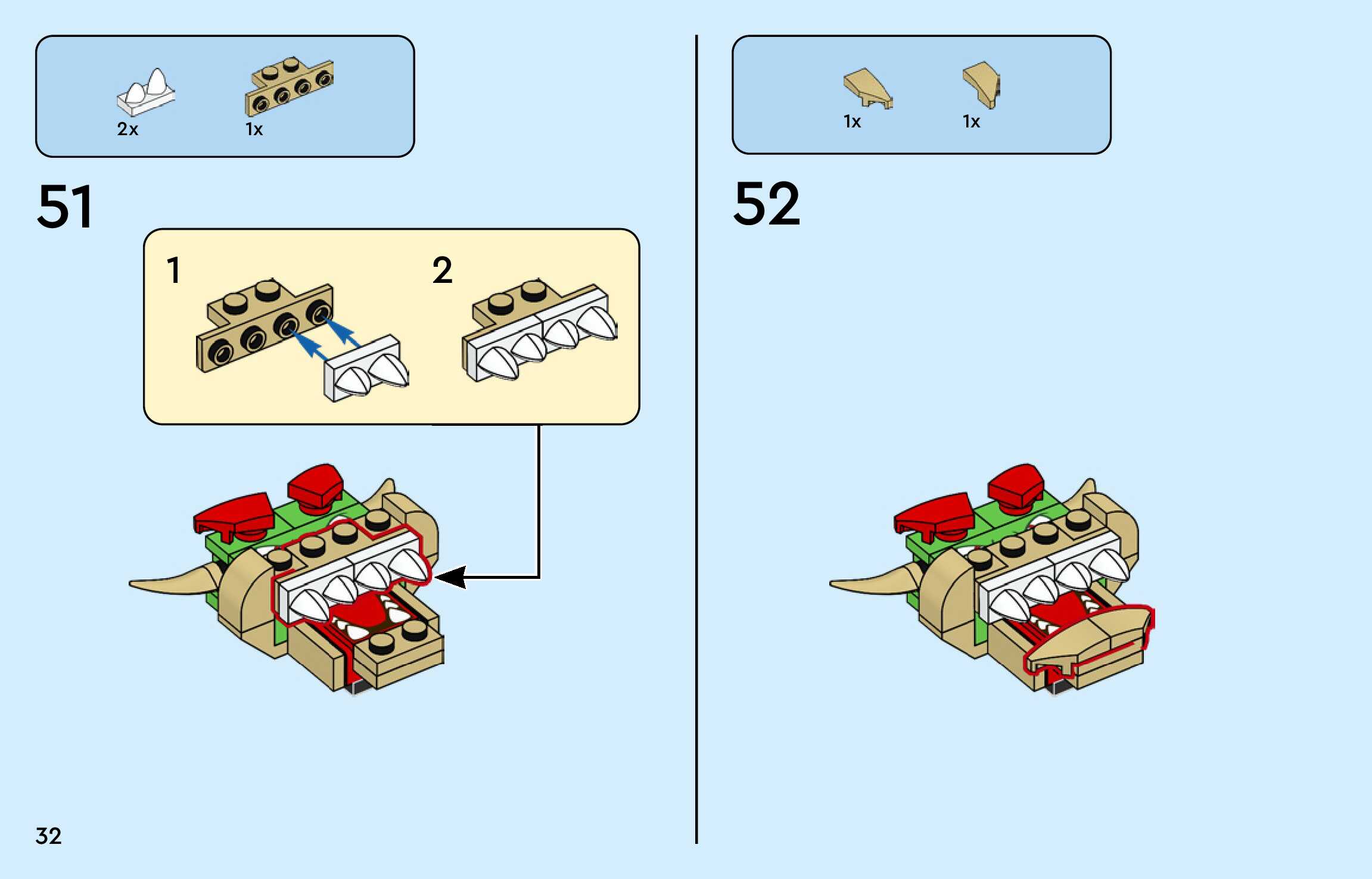 2x

1x

51

1

2

32

1x

1x

52