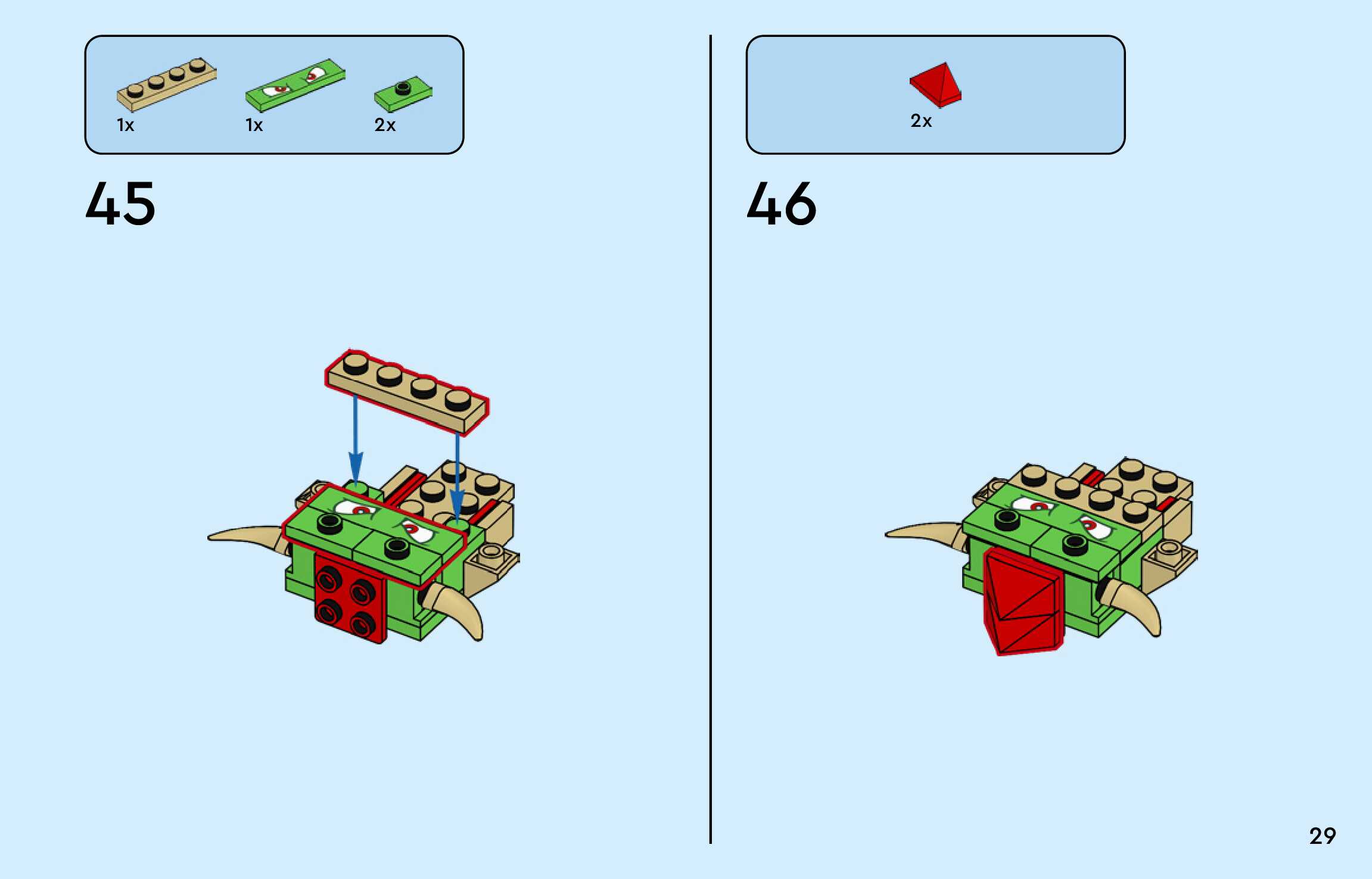 1x 1x 2x

45

2x

46

29