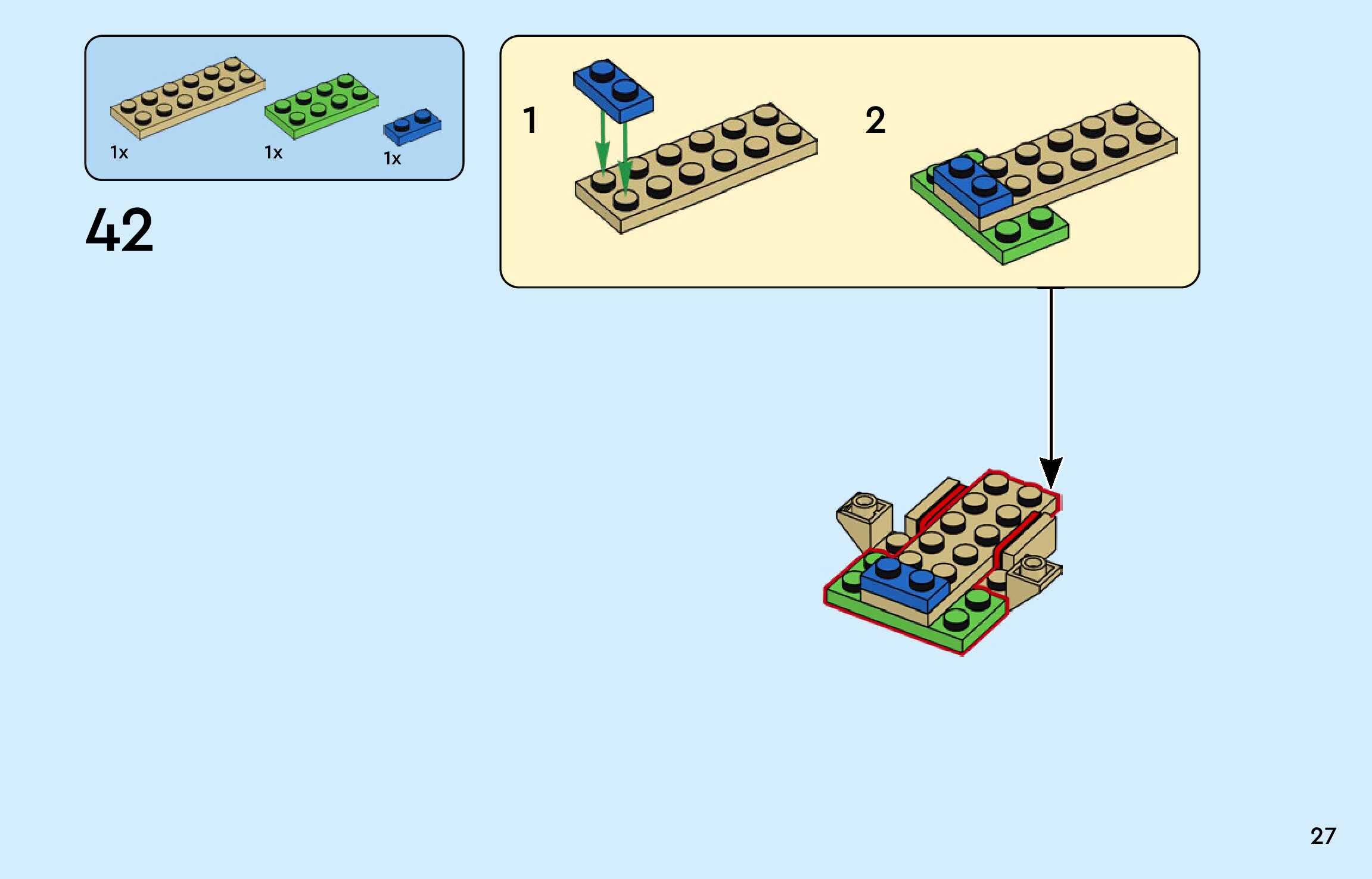 1x
1x
1x

42

1

2

27