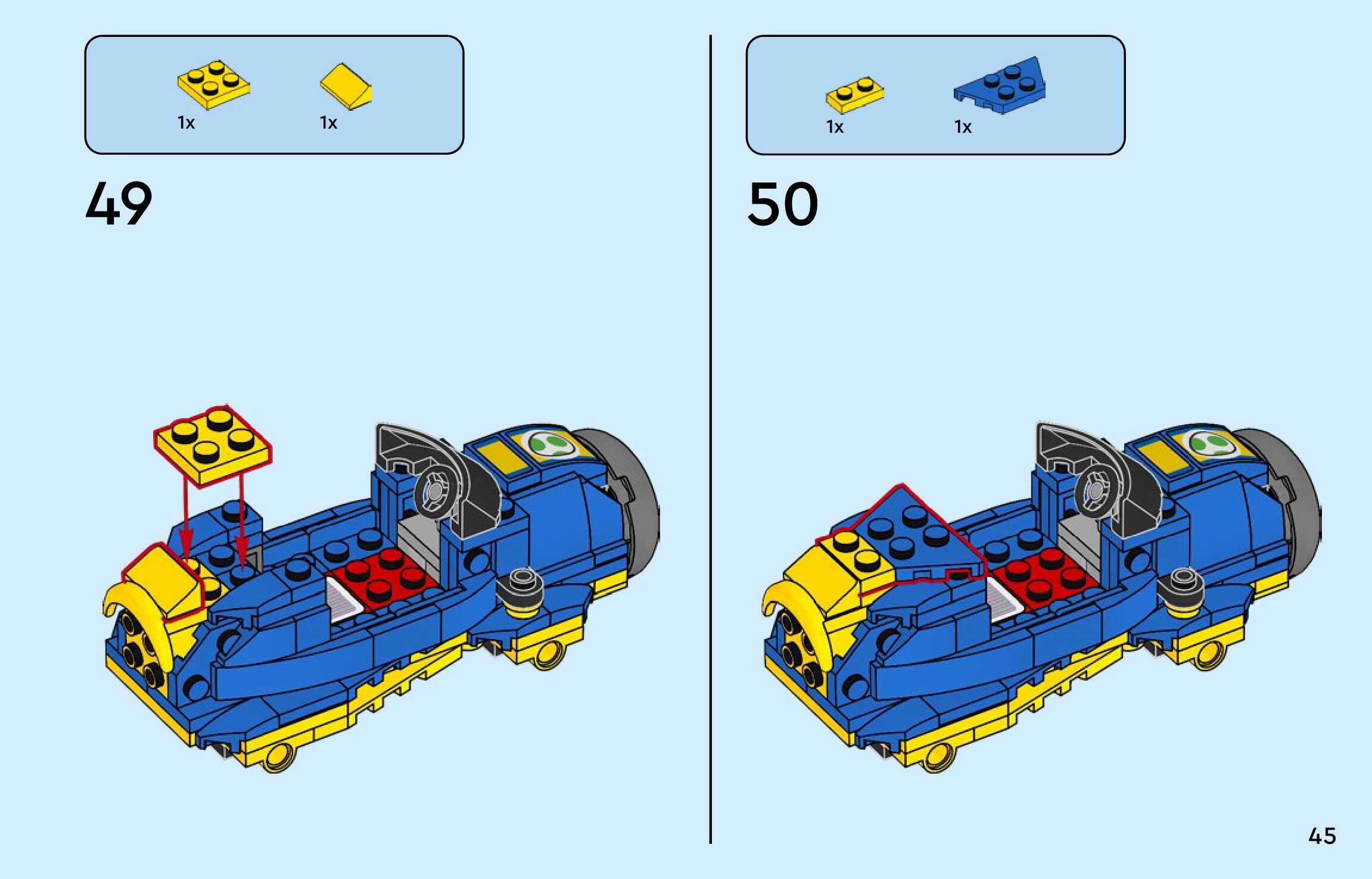 1x 1x

49

1x 1x

50

45