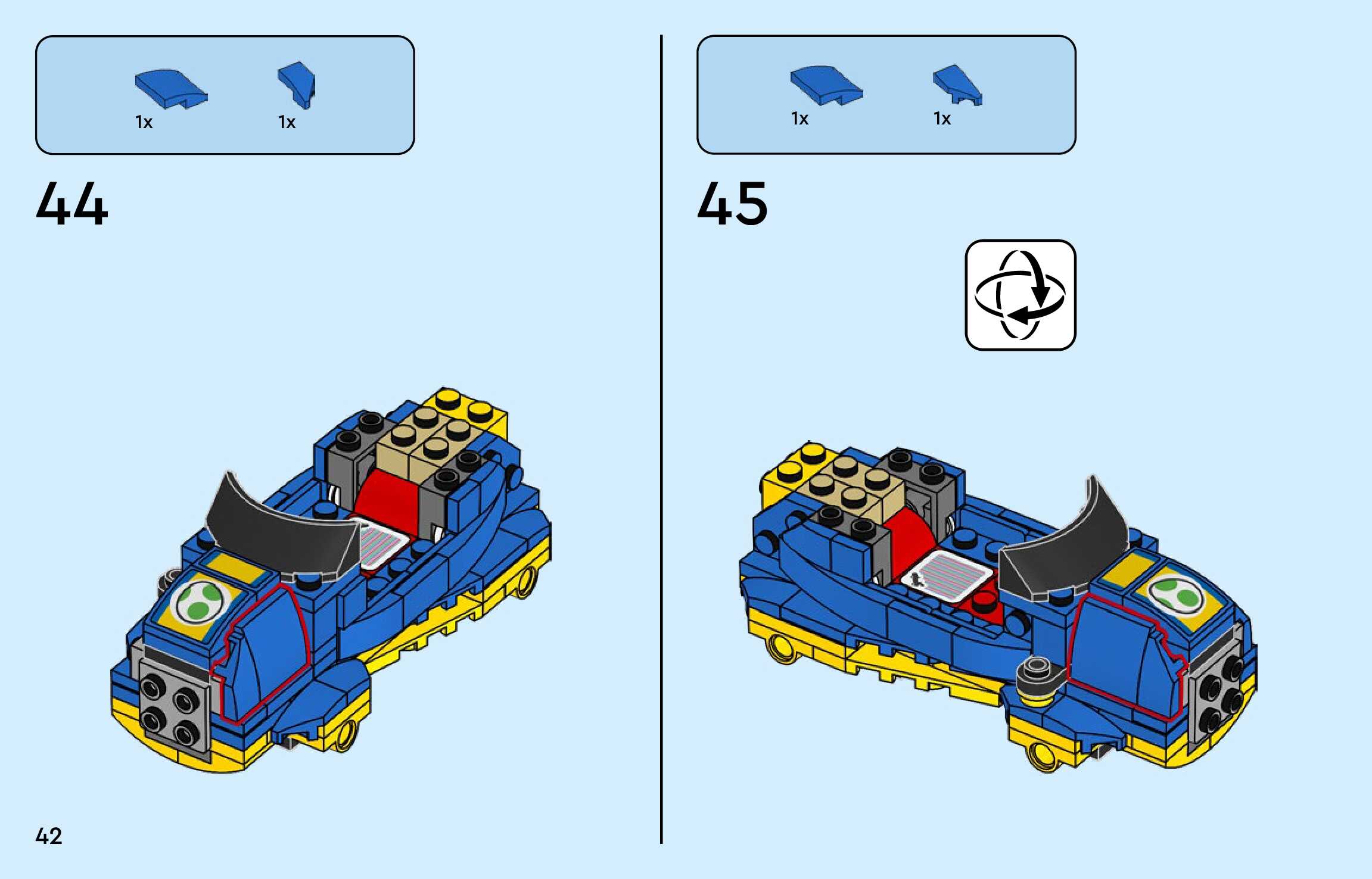 1x 1x

44

1x 1x

45

42