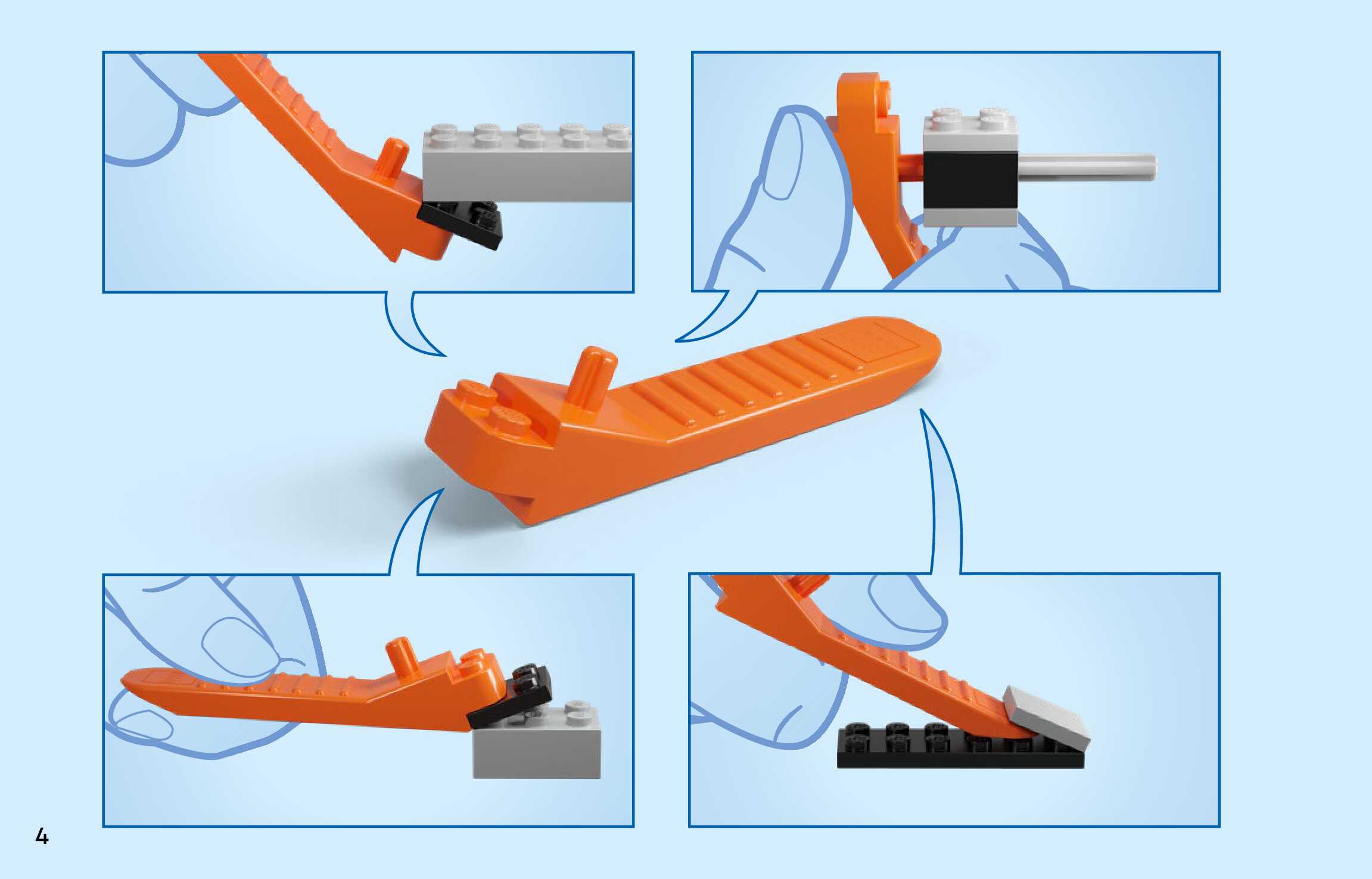 4