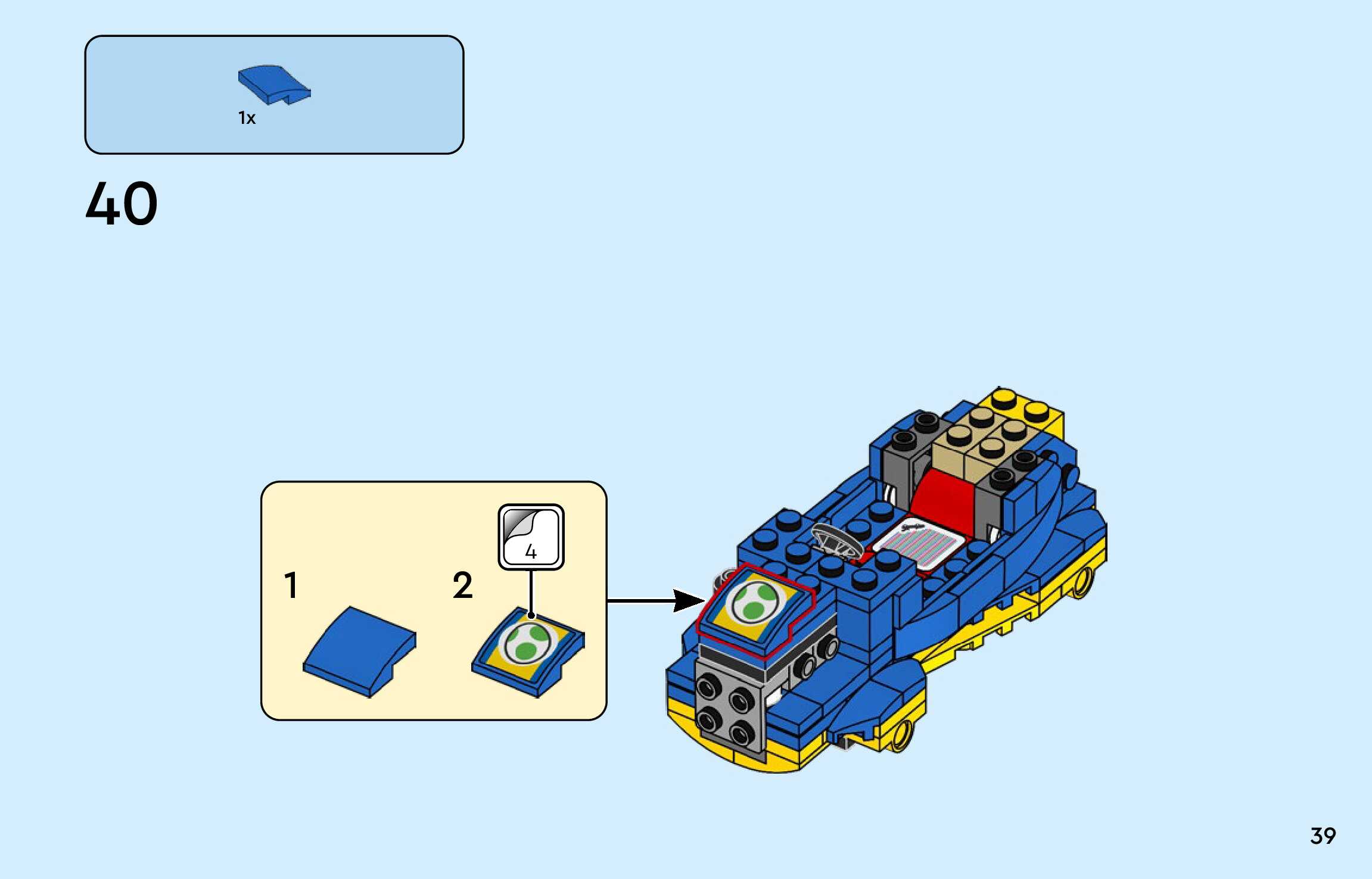 1x

40

1

2

4

39