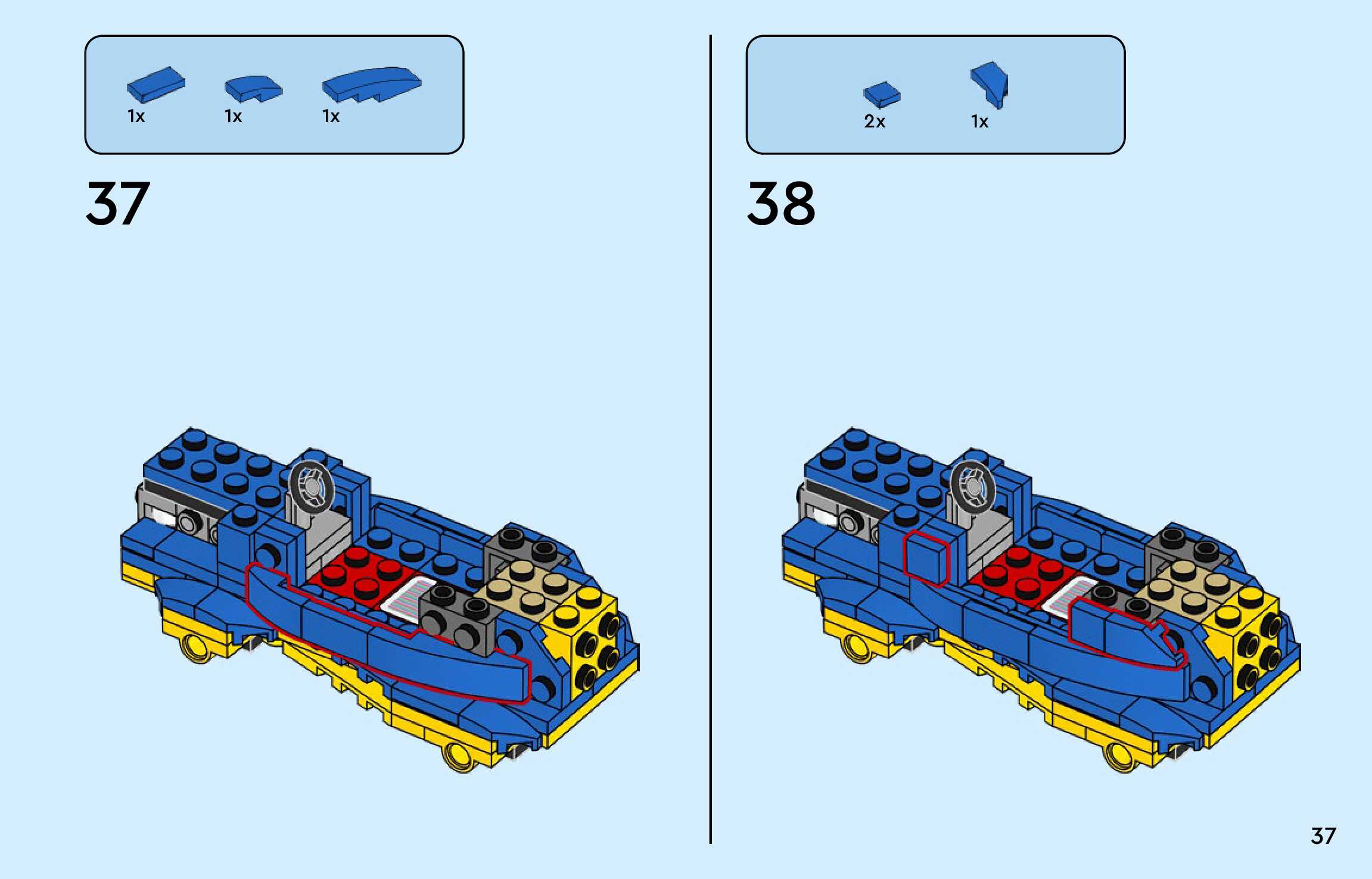 1x 1x 1x

37

2x 1x

38

37