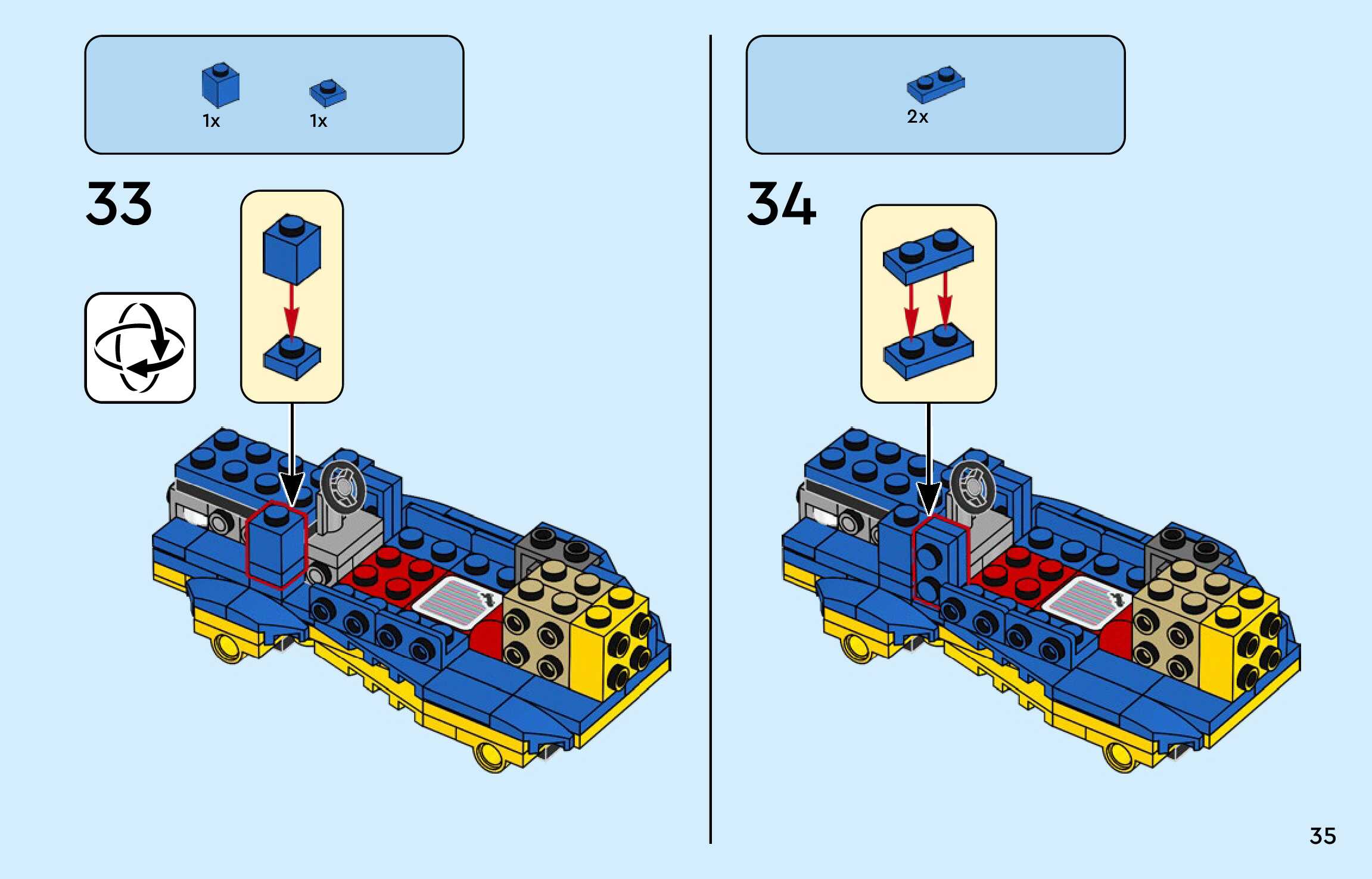 1x 1x

33

2x

34

35