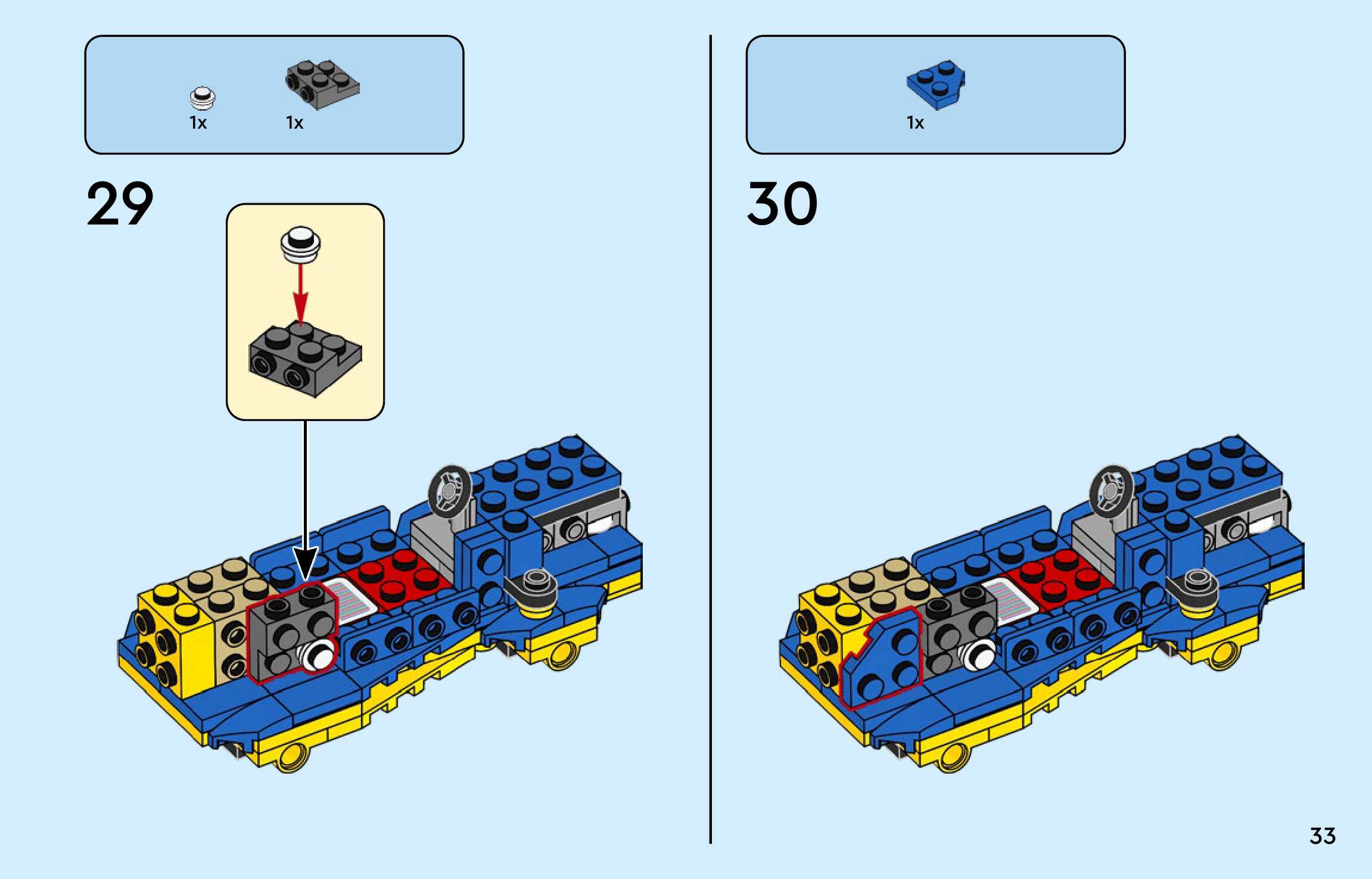 1x 1x

29

1x

30

33