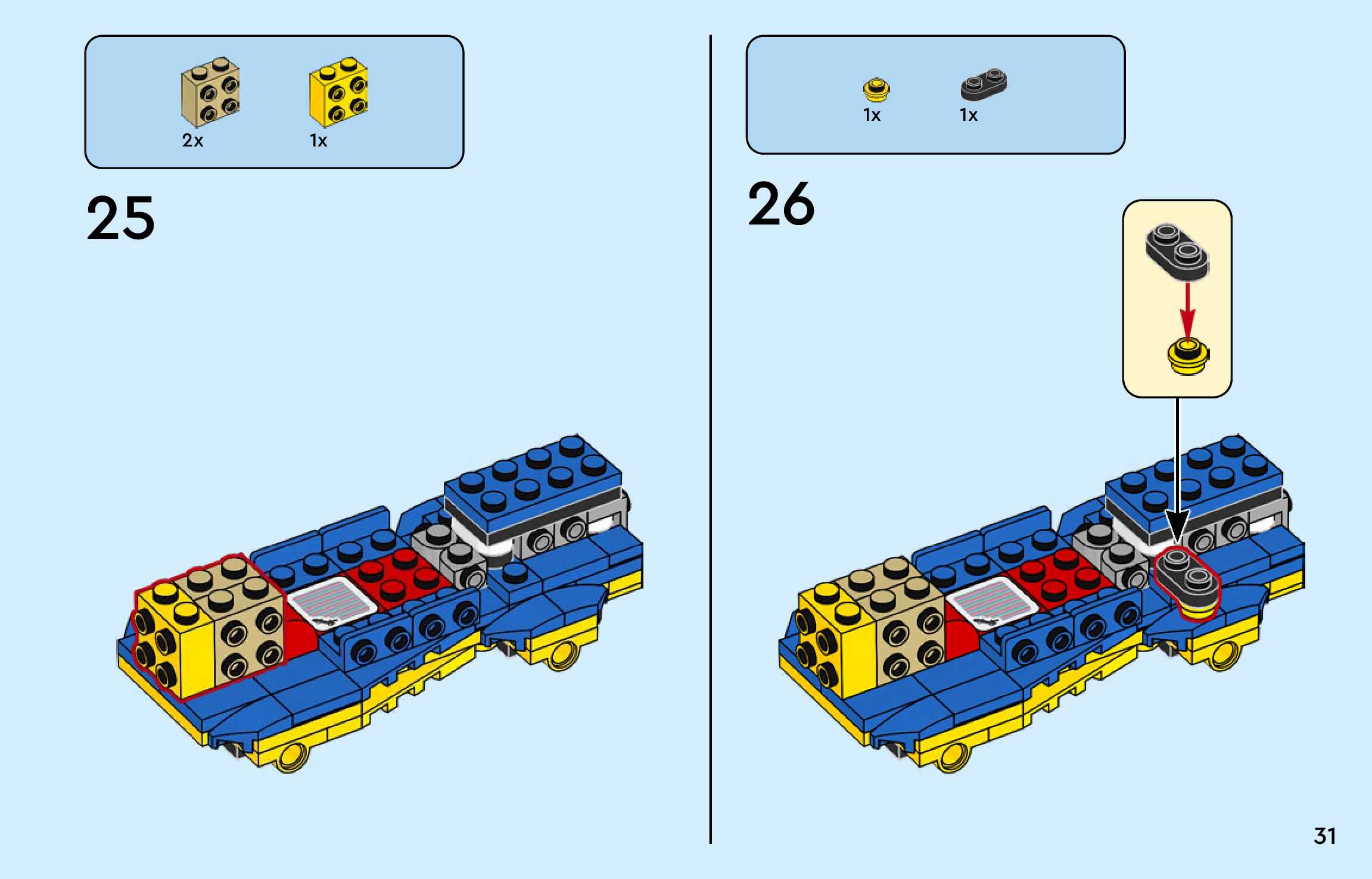 2x
1x

25

1x
1x

26

31