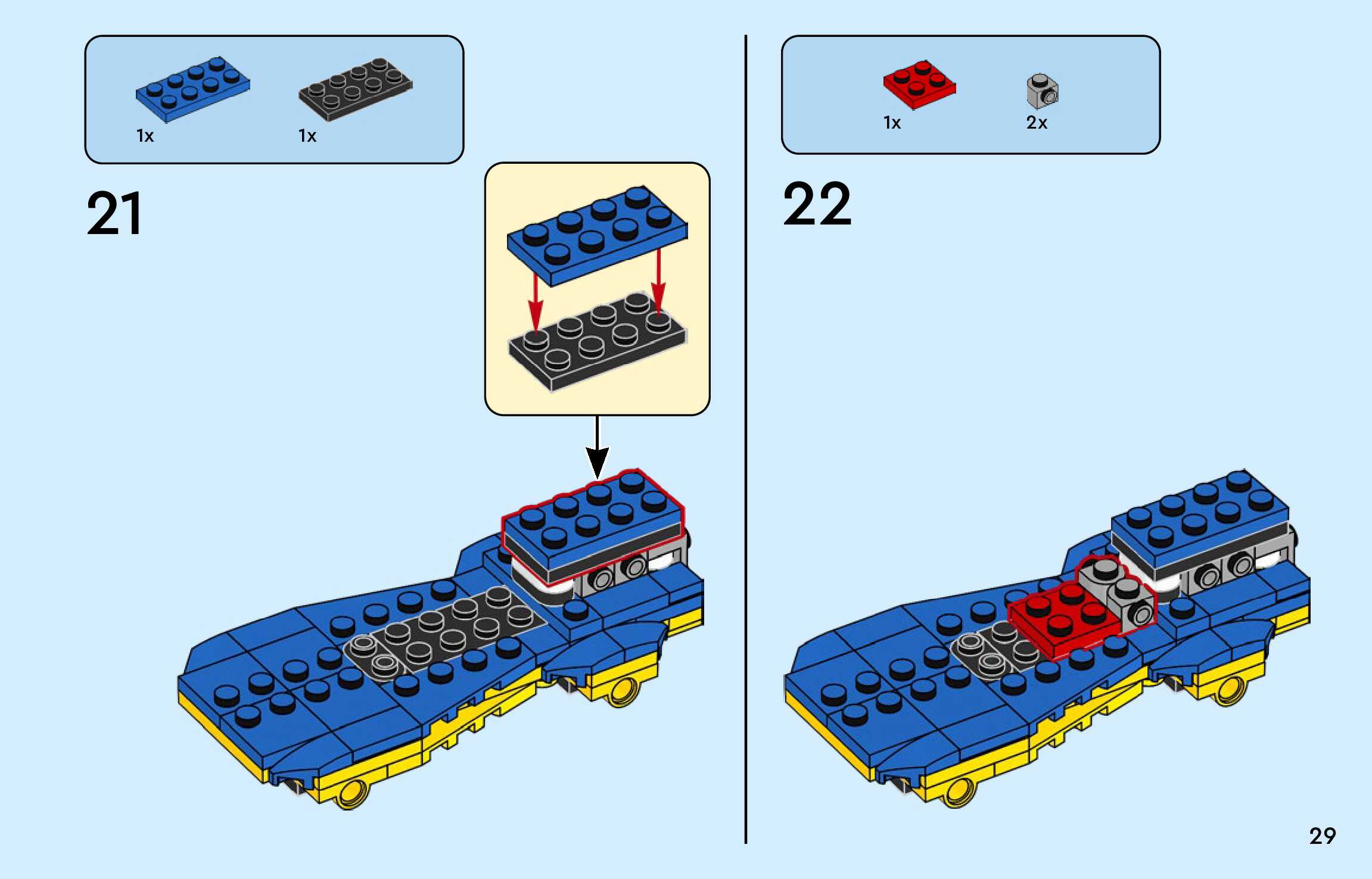 1x

1x

21

1x

2x

22

29