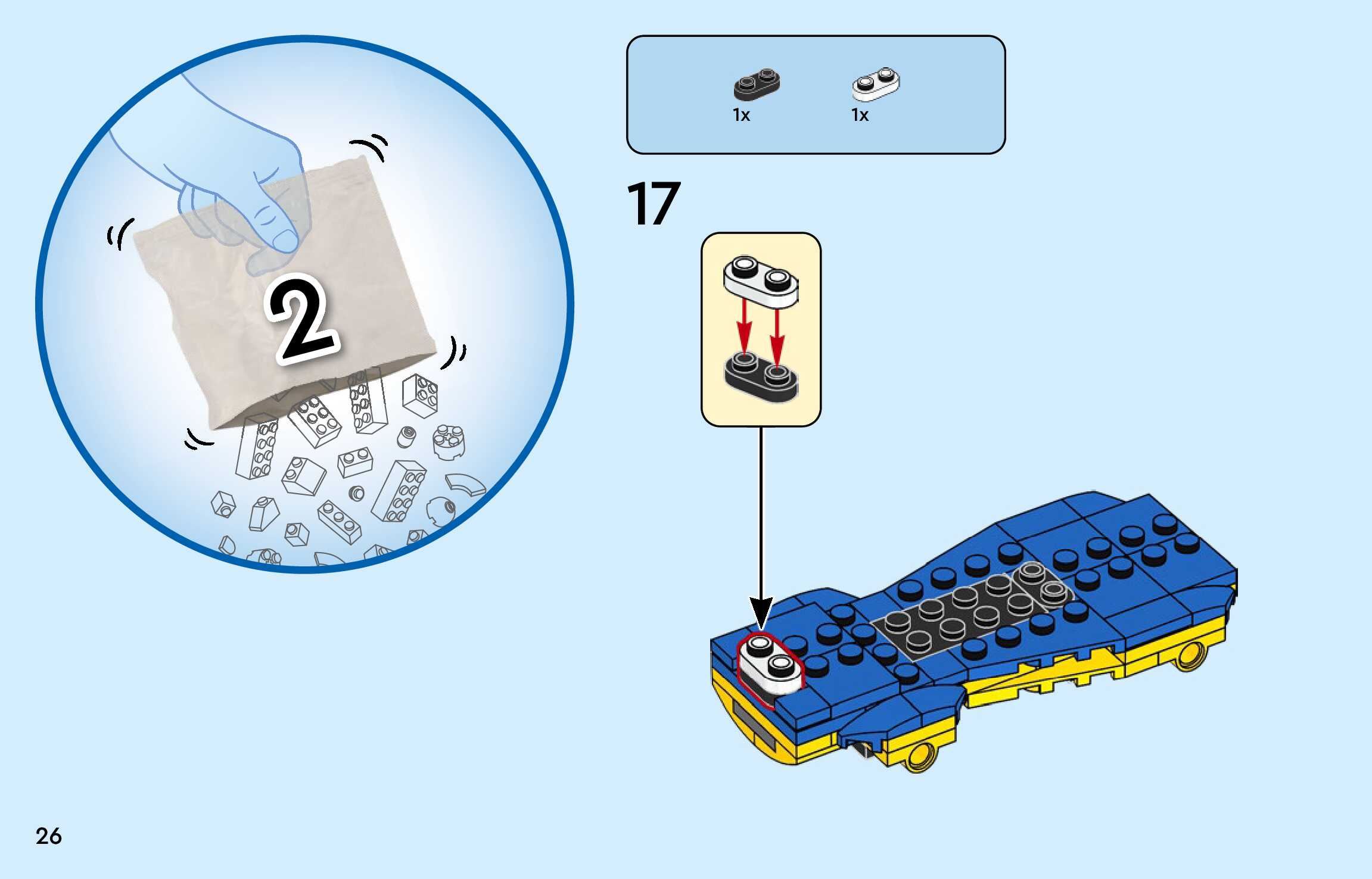 2

1x 1x

17

26