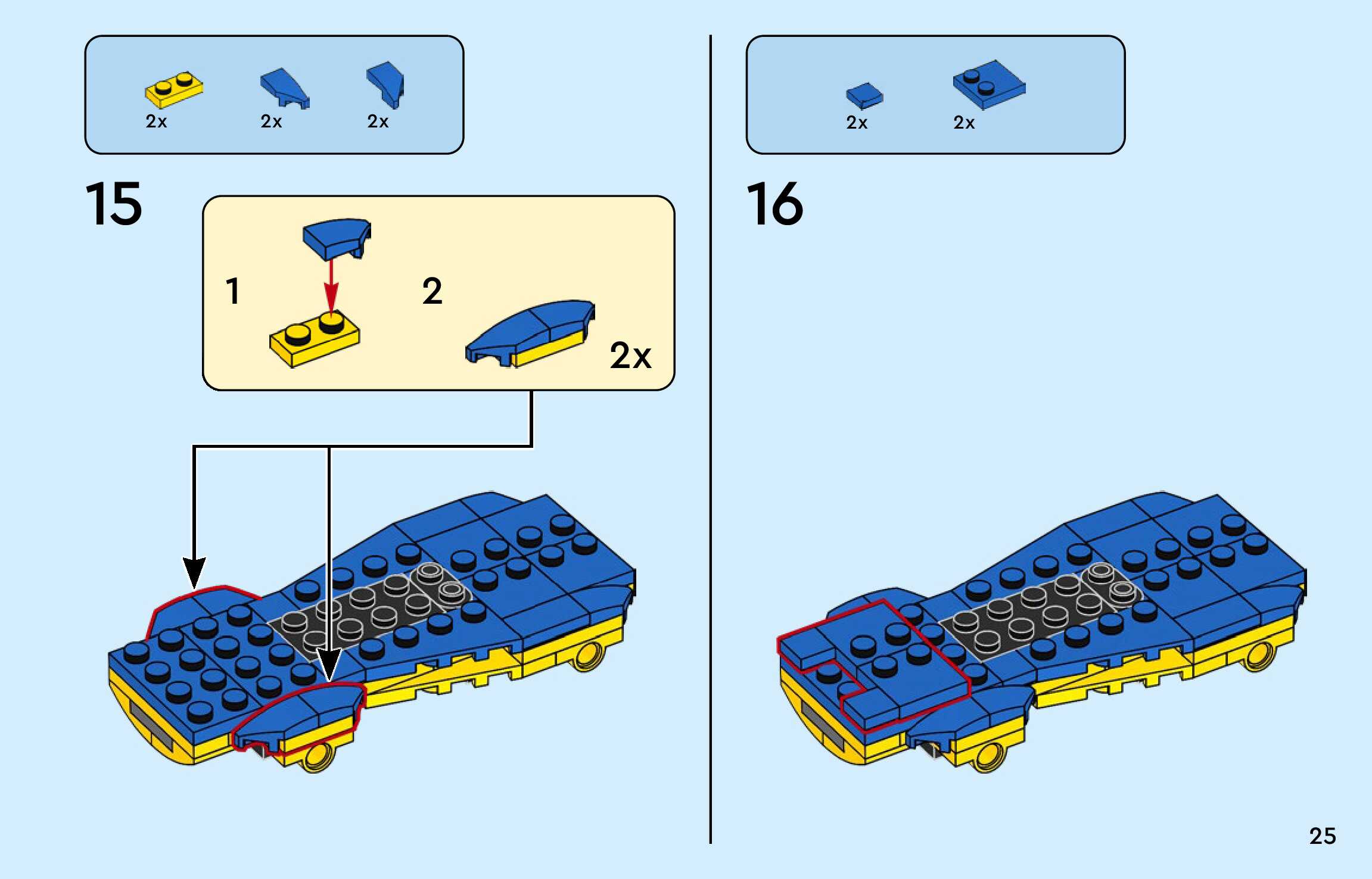 2x 2x 2x

15

1

2

2x

2x 2x

16

25