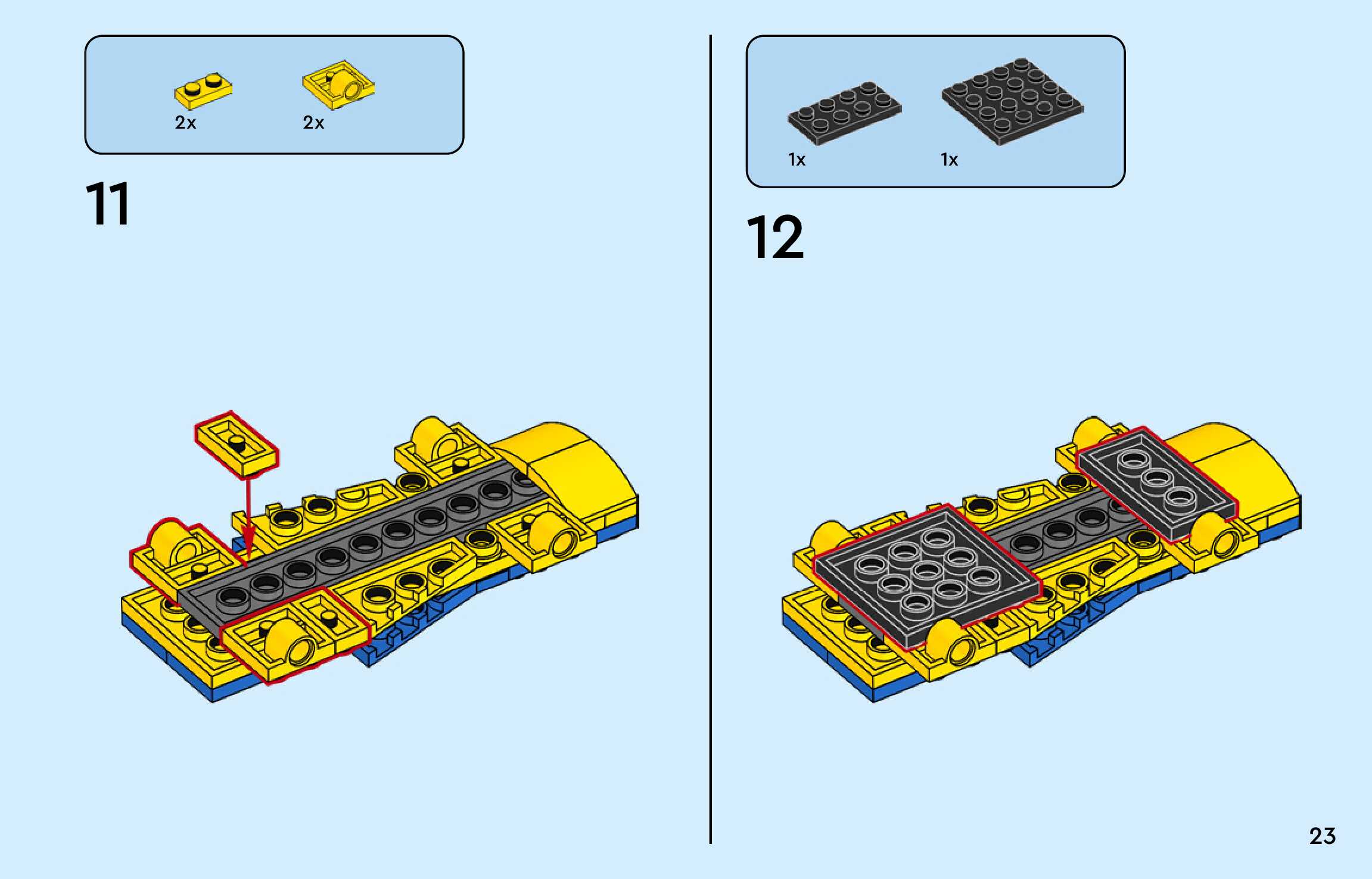 2x 2x

11

1x 1x

12

23