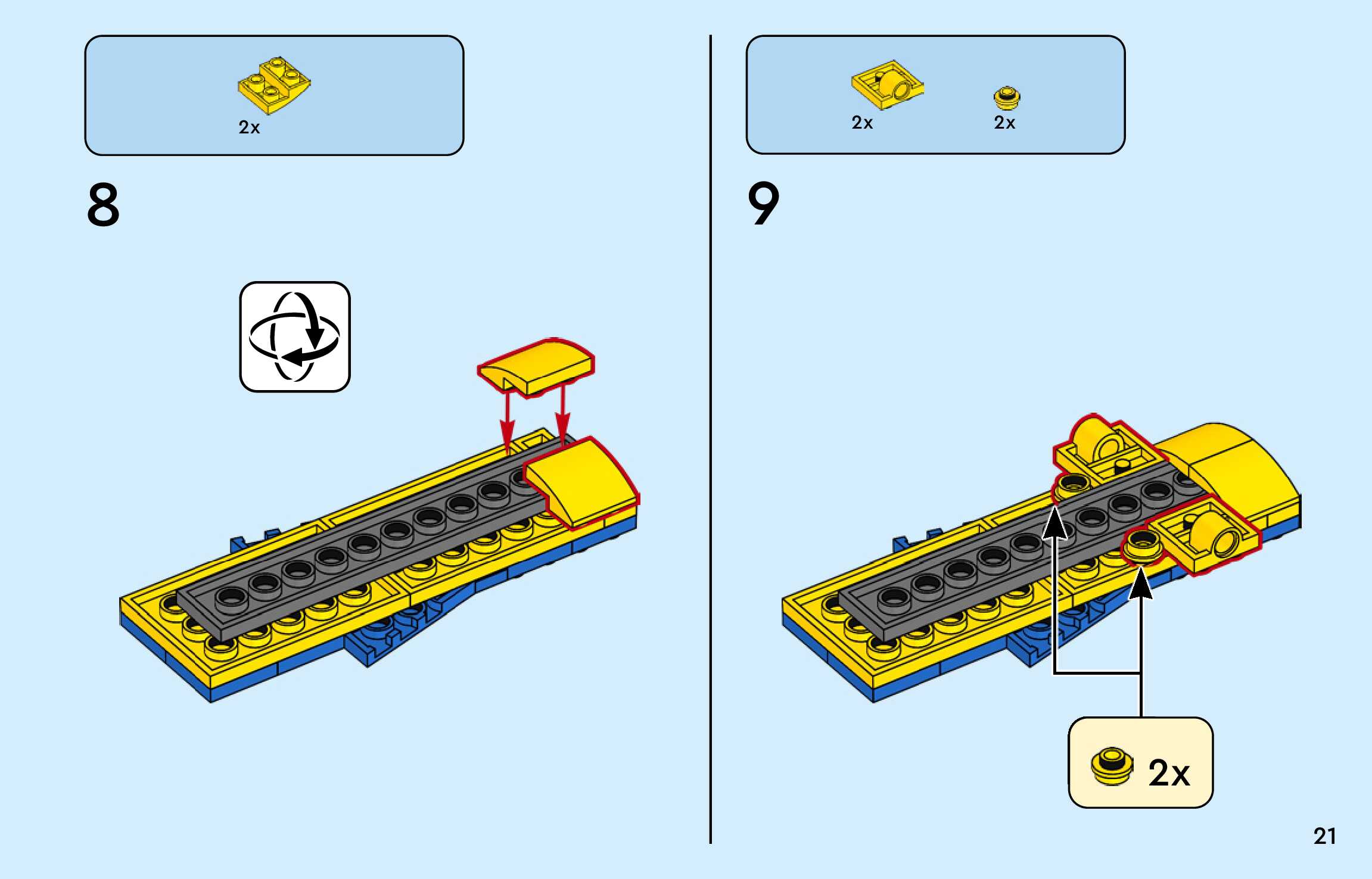 2x

8

2x

2x

9

2x

21