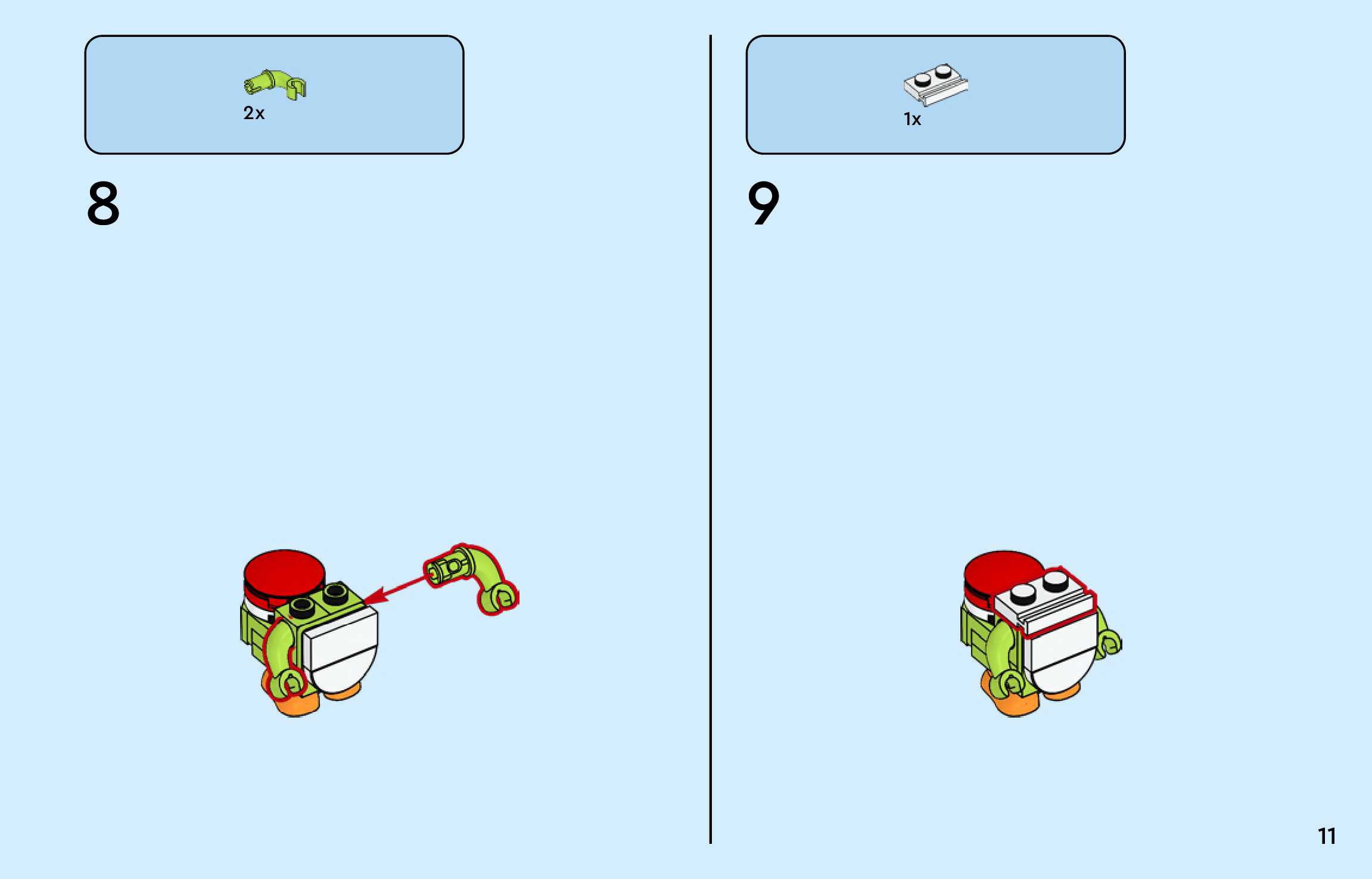 2x

8

1x

9

11