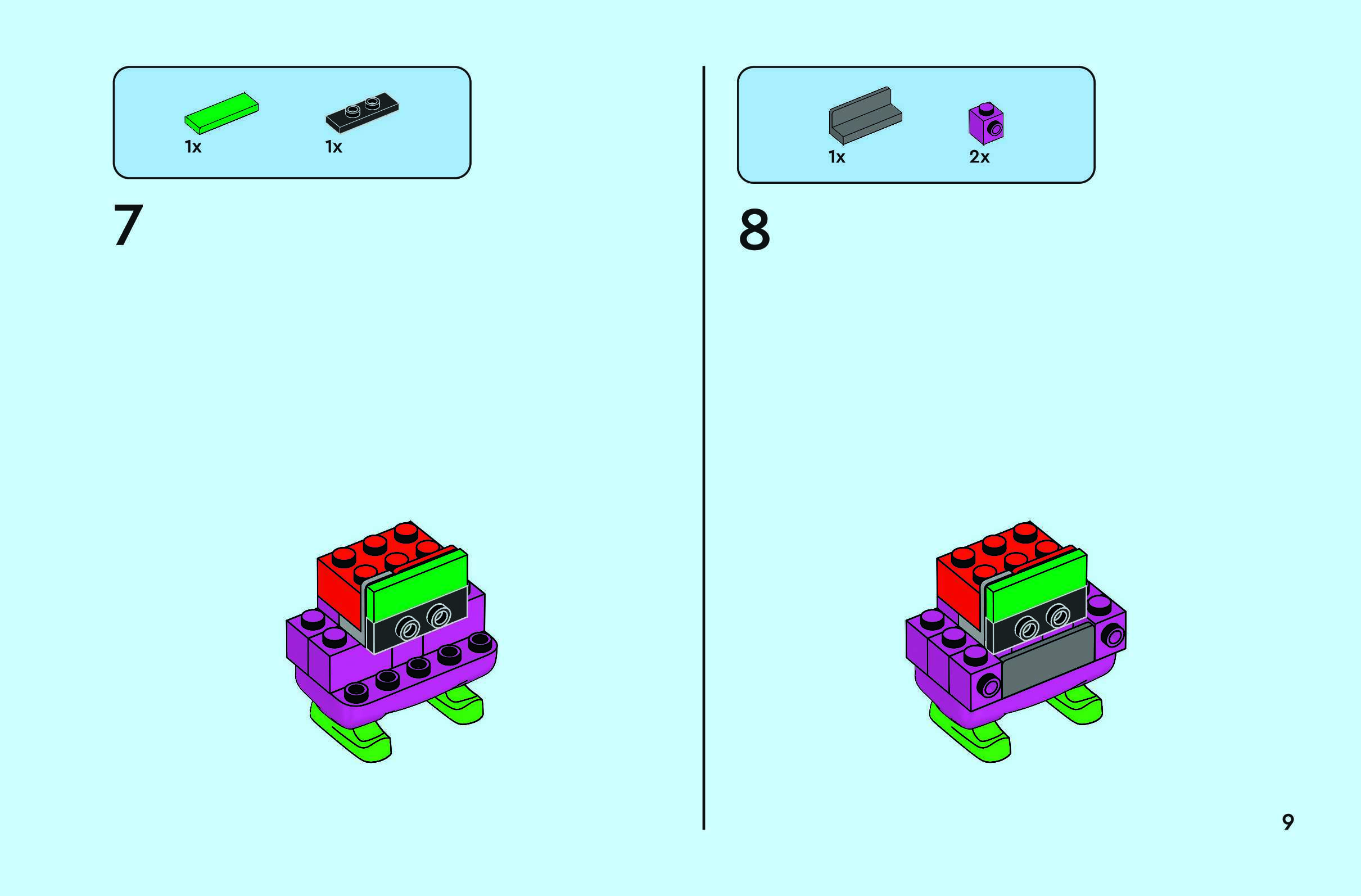 1x
1x

7

1x
2x

8

9