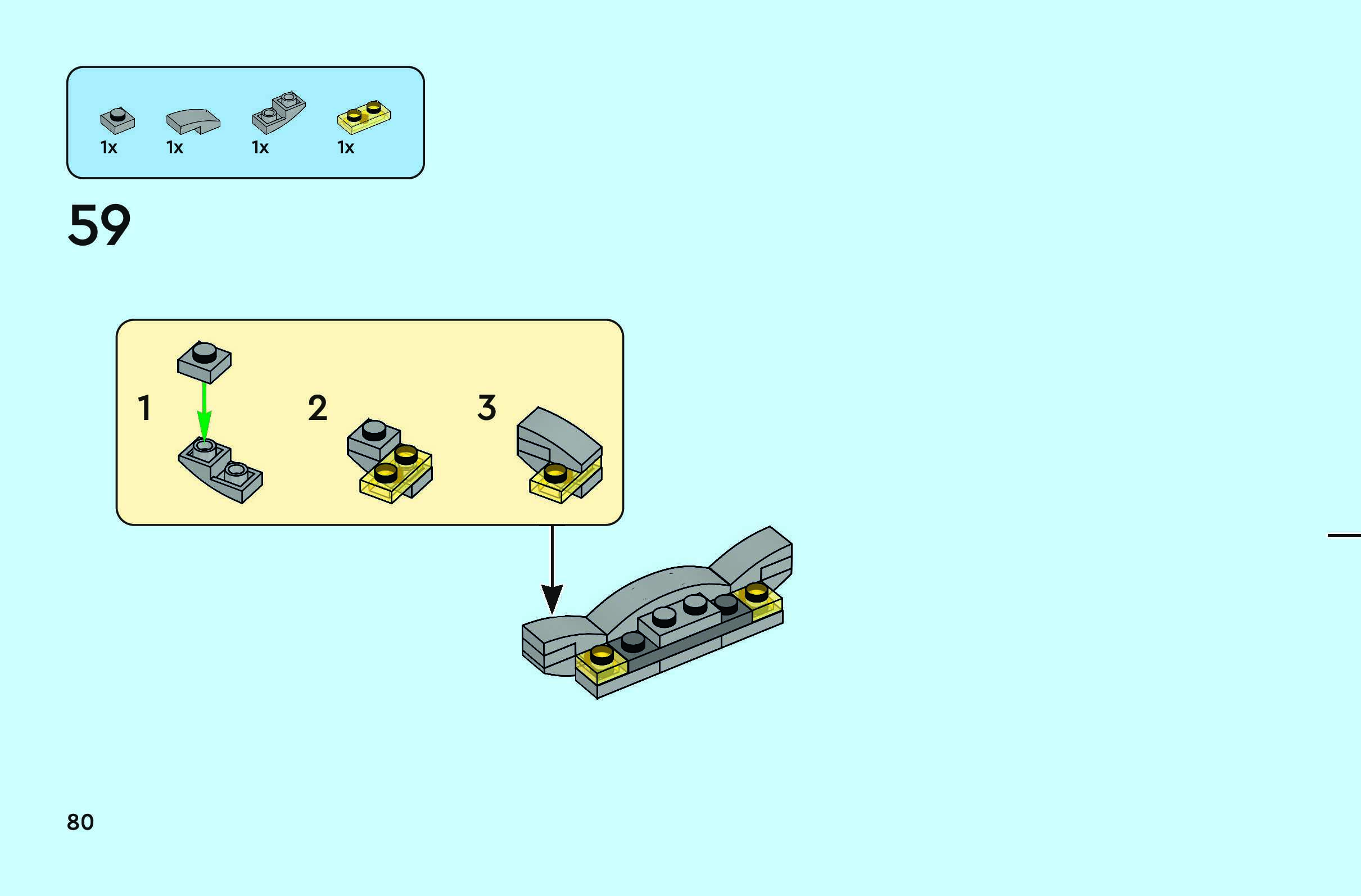 1x 1x 1x 1x

59

1

2

3

80