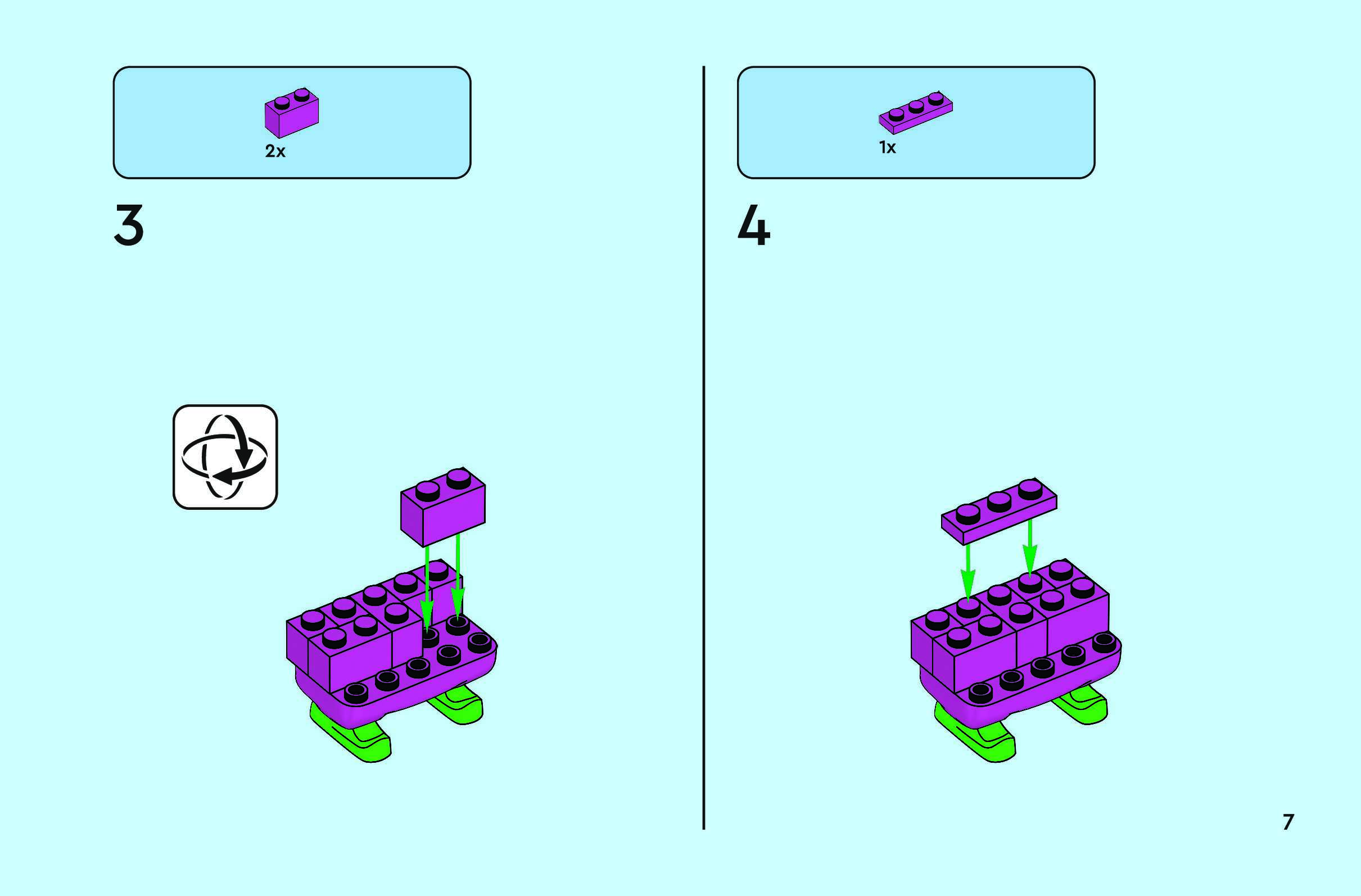 2x

3

1x

4

7