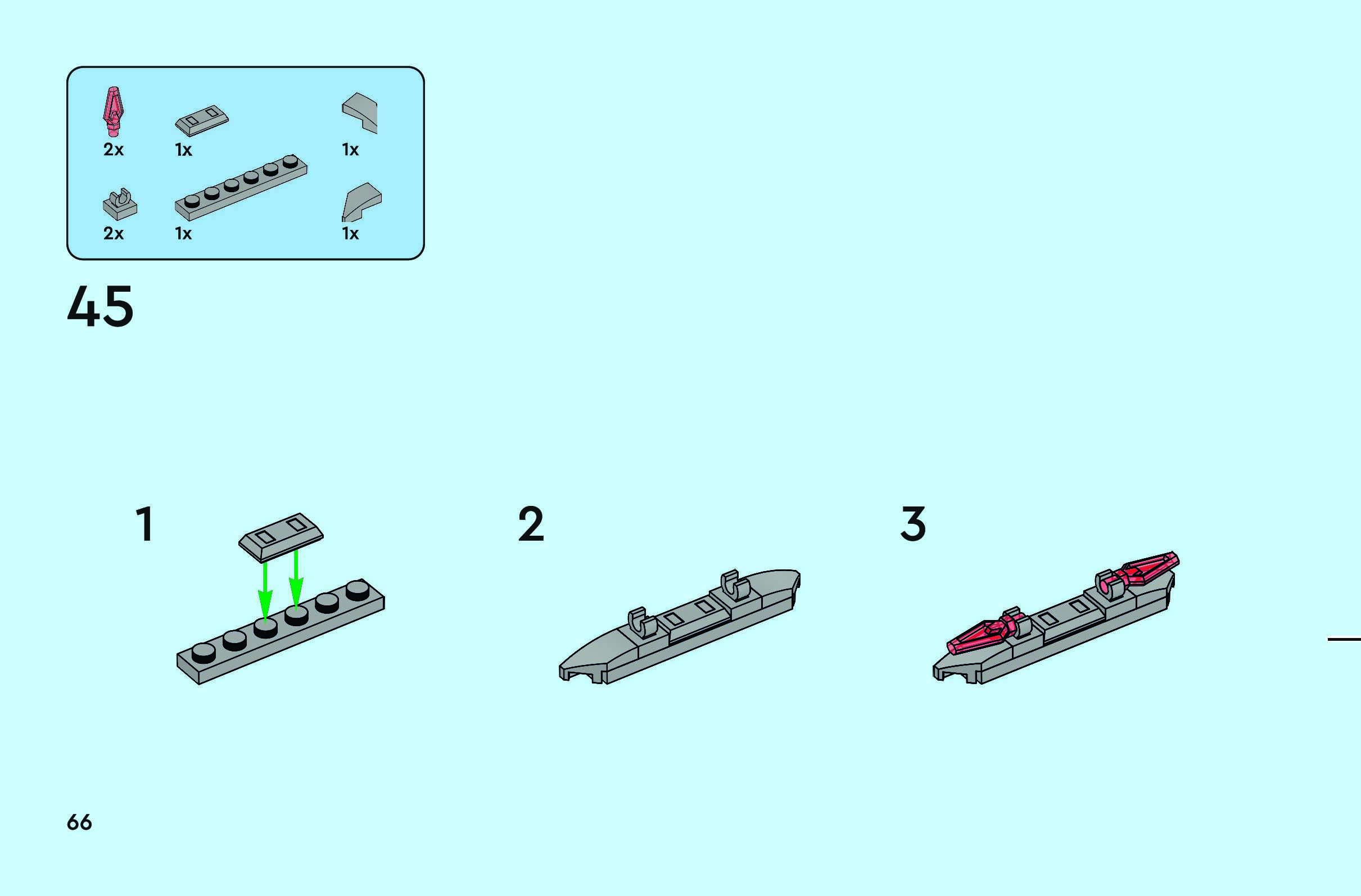 2x
1x
1x
2x
1x
1x

45

1
2
3

66