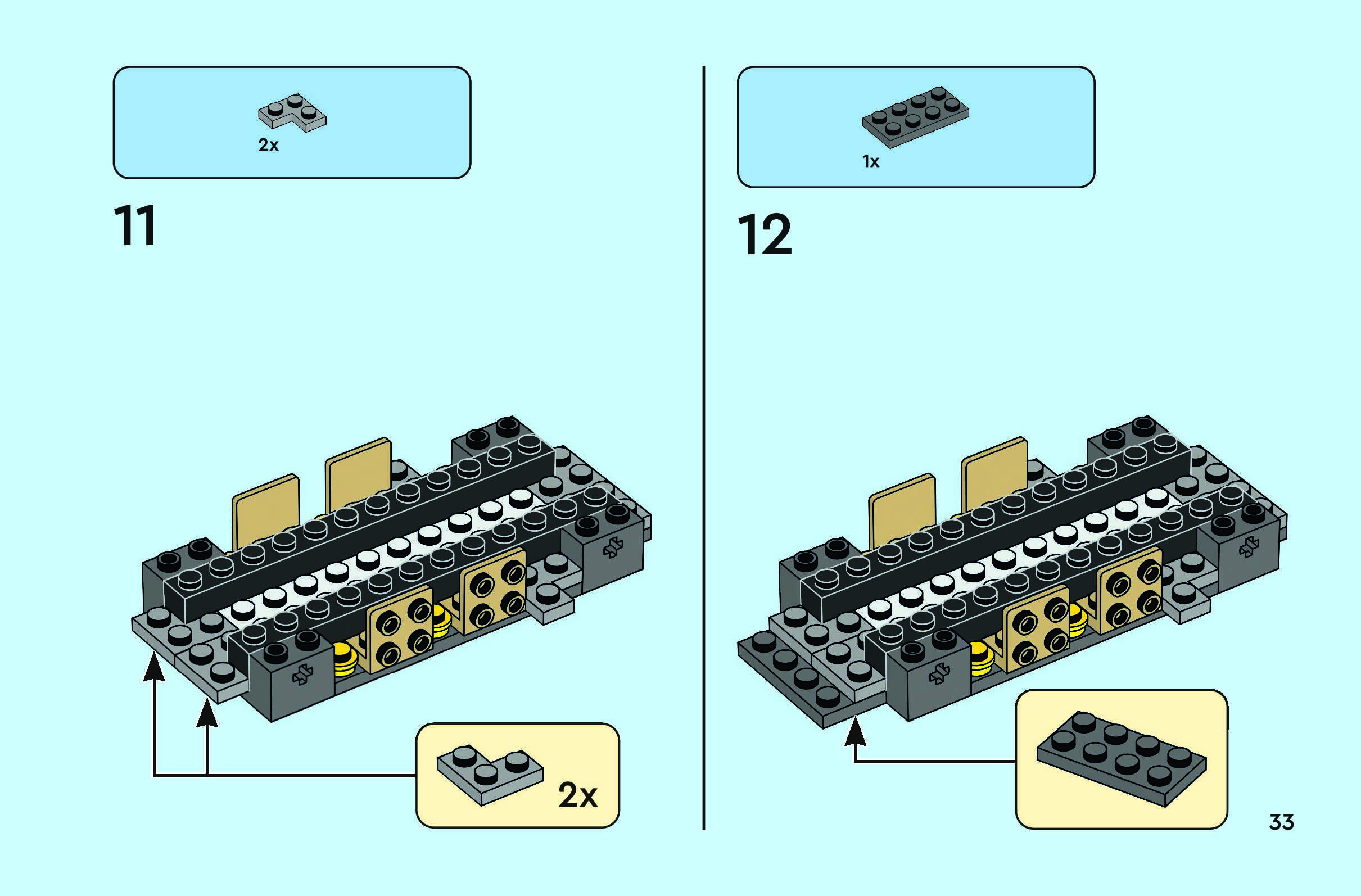 2x

11

2x

1x

12

33