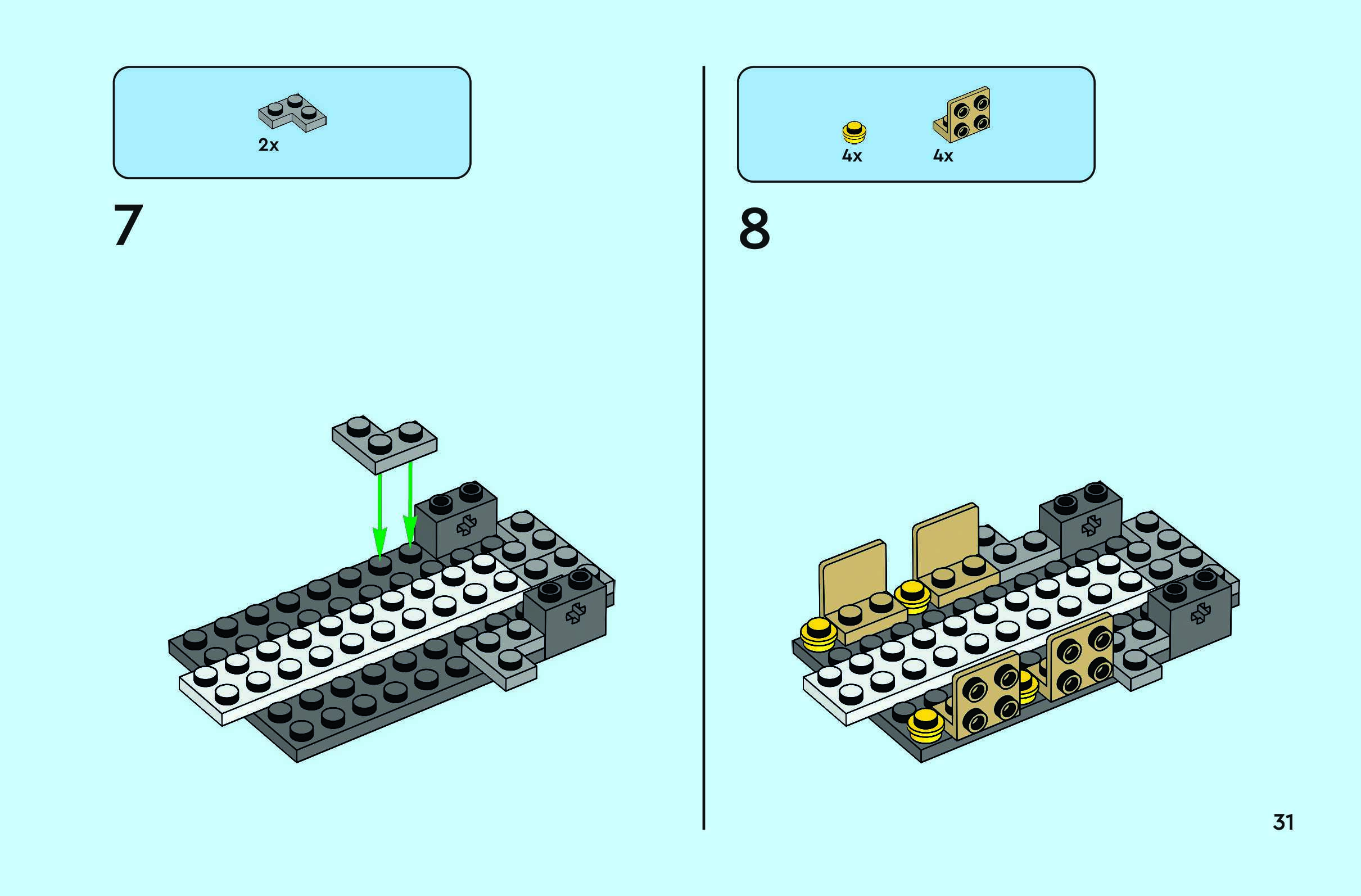 2x

7

4x

4x

8

31