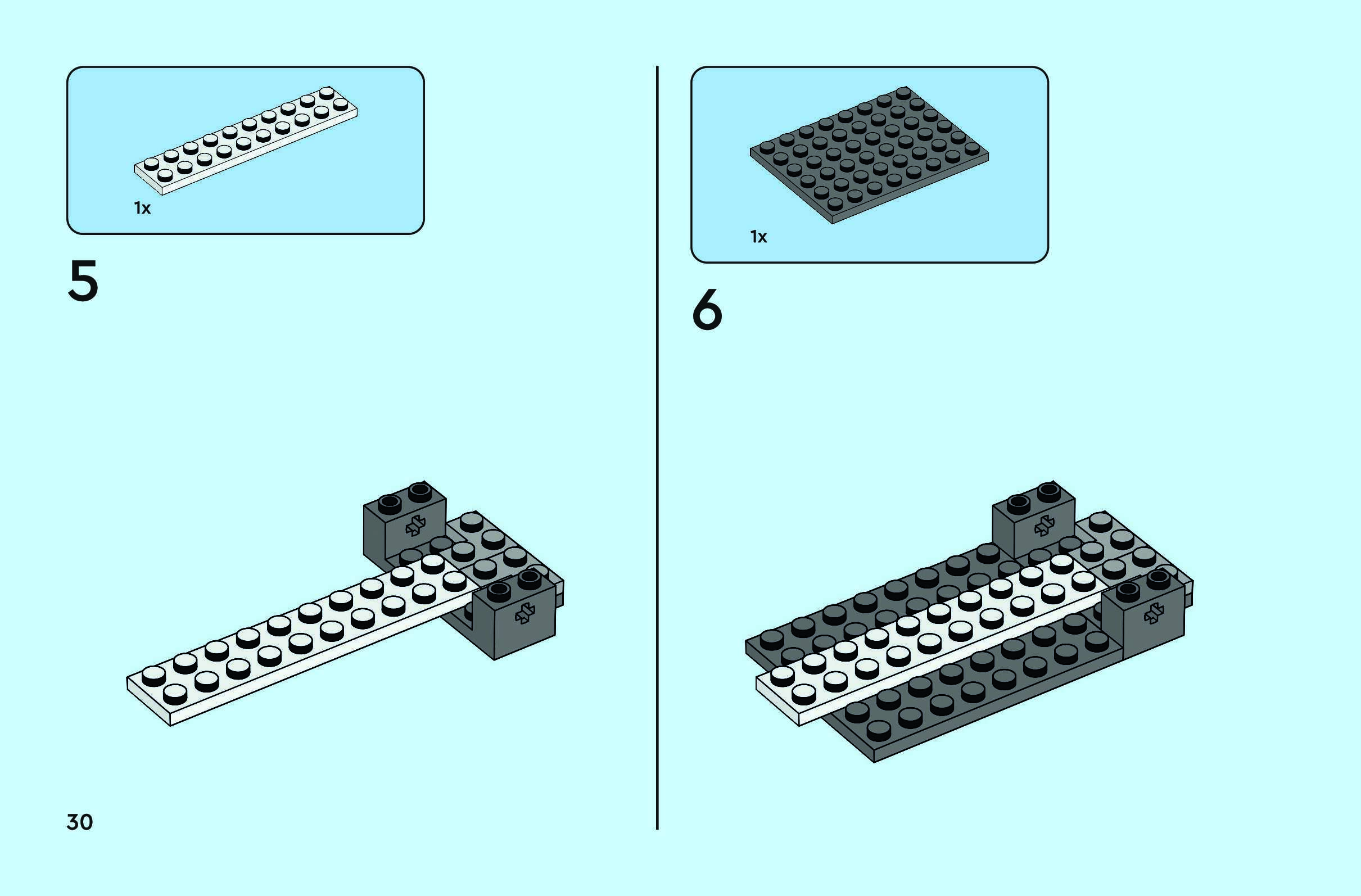 1x

5

1x

6

30