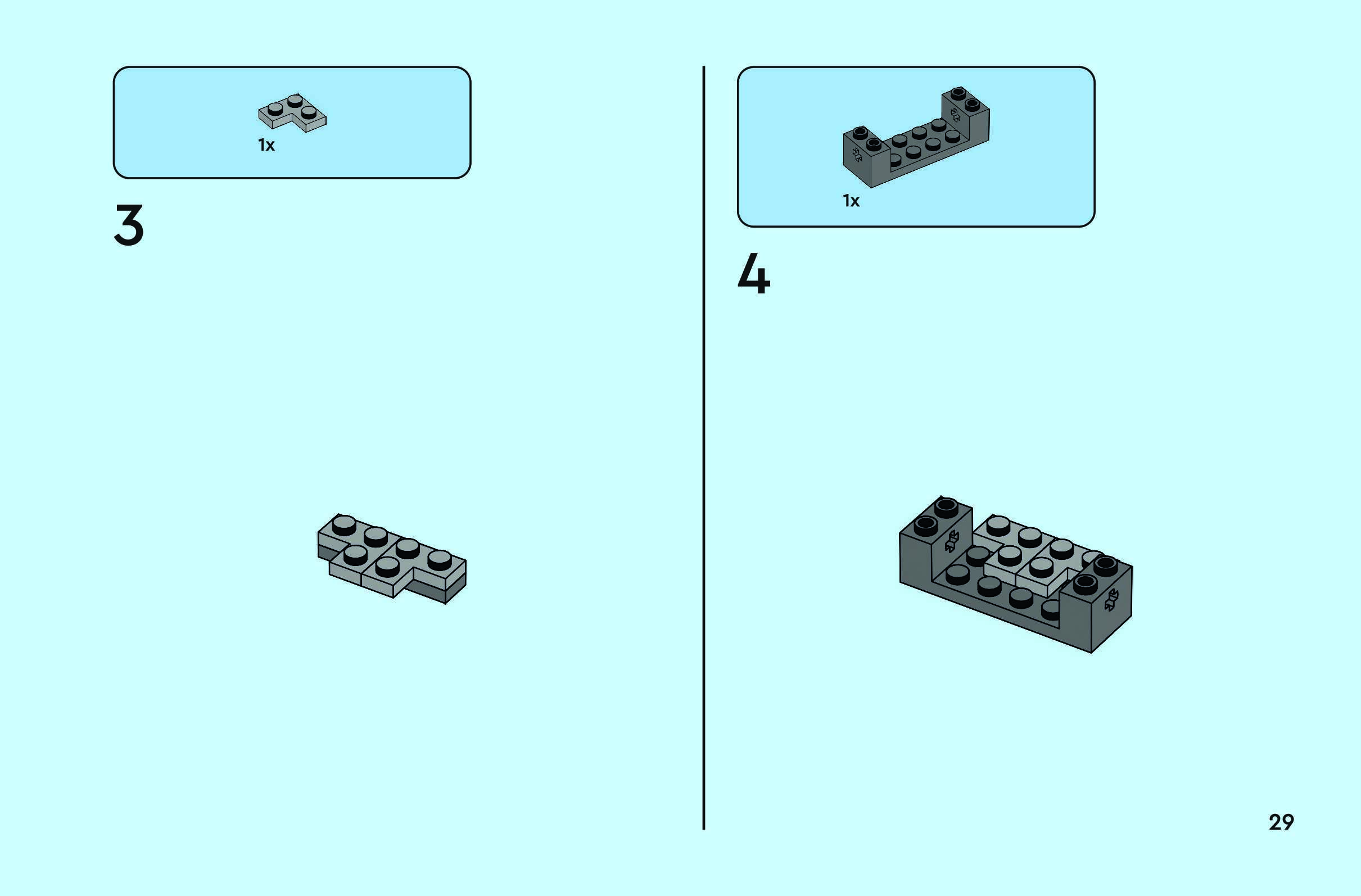 1x

3

1x

4

29