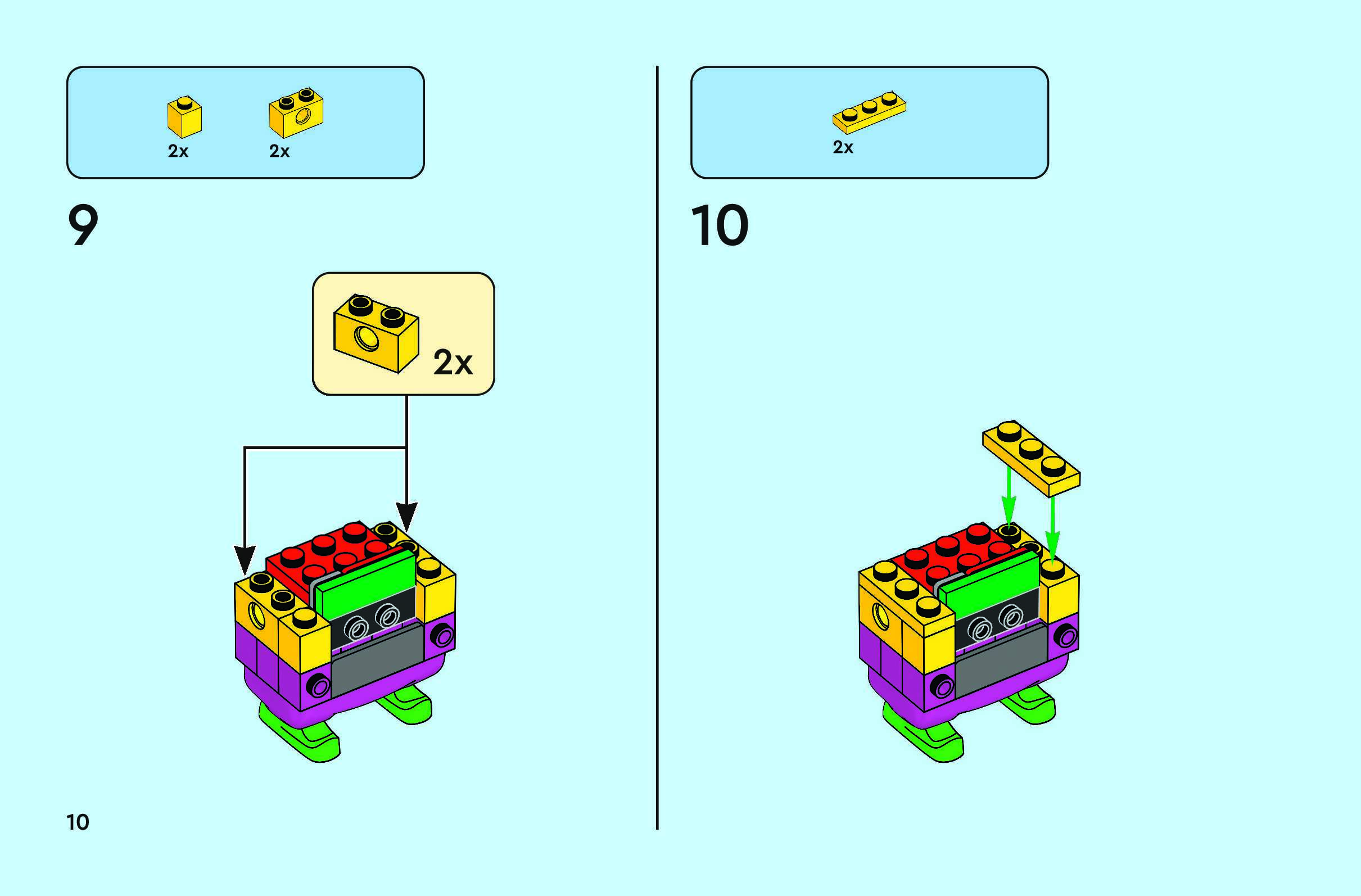 2x 2x

9

2x

10

2x

10