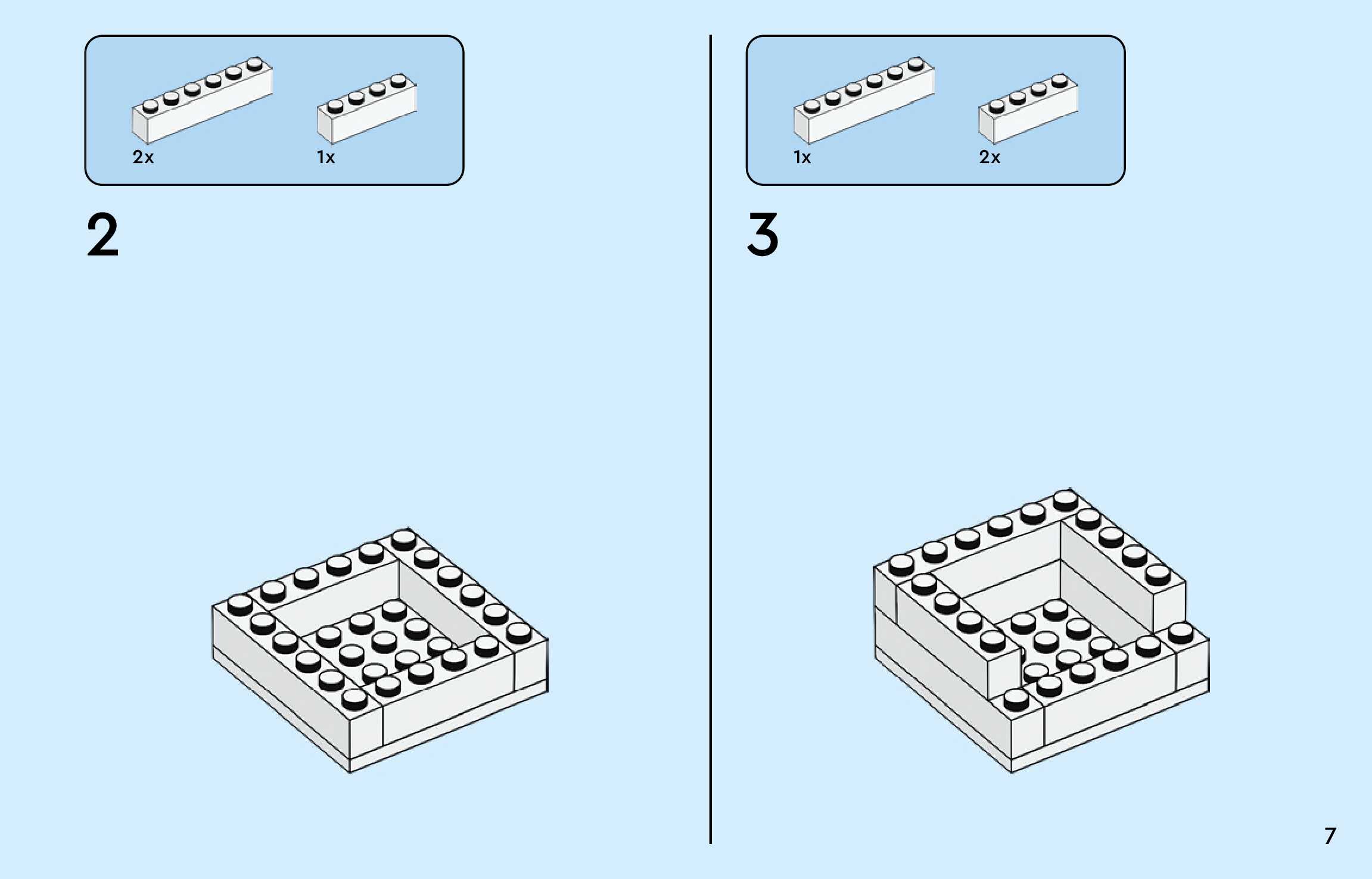 2x

1x

2

1x

2x

3

7