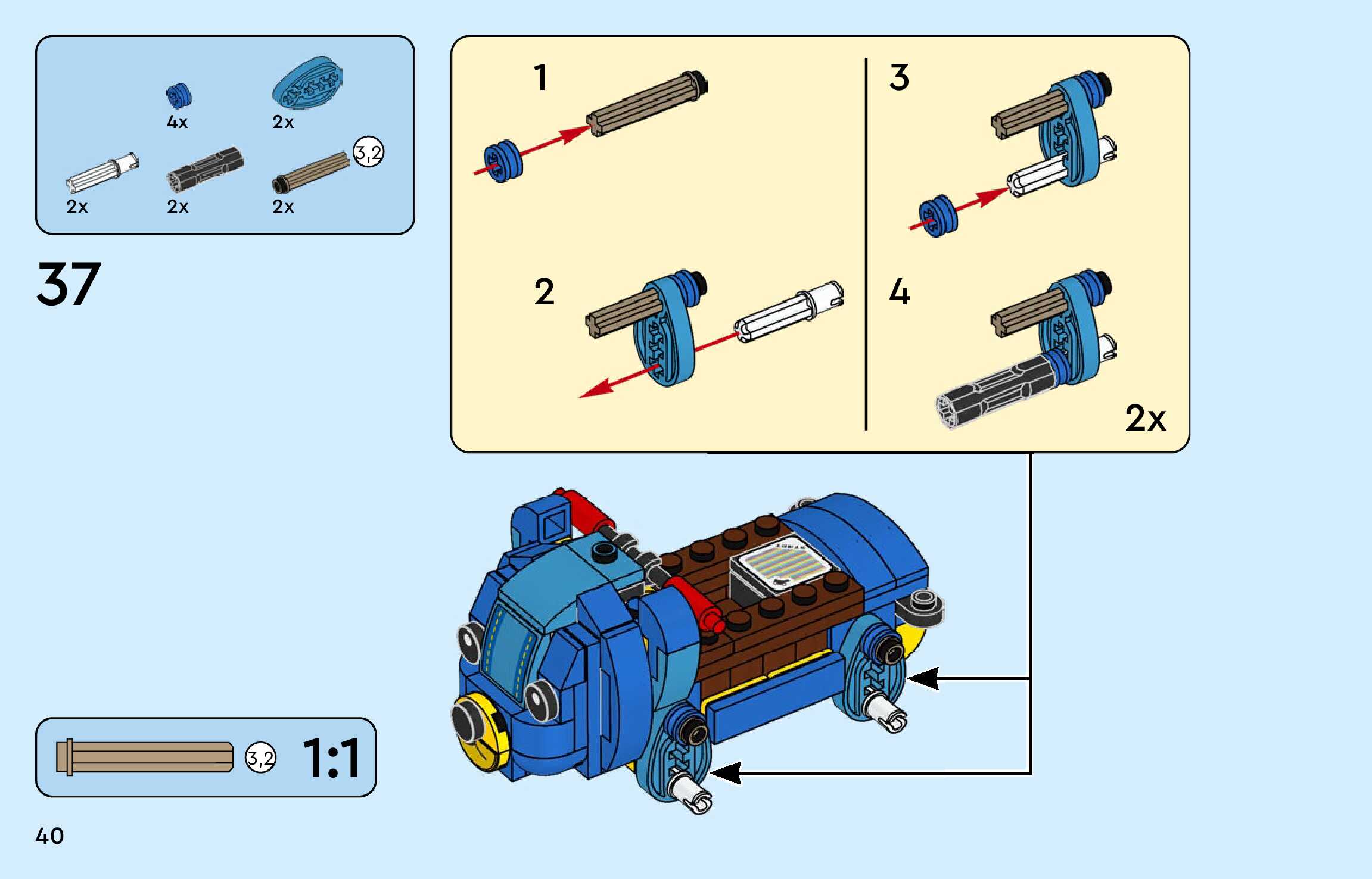 4x
2x
3,2
2x
2x
2x

37

1
2
3
4
2x

3,2
1:1

40