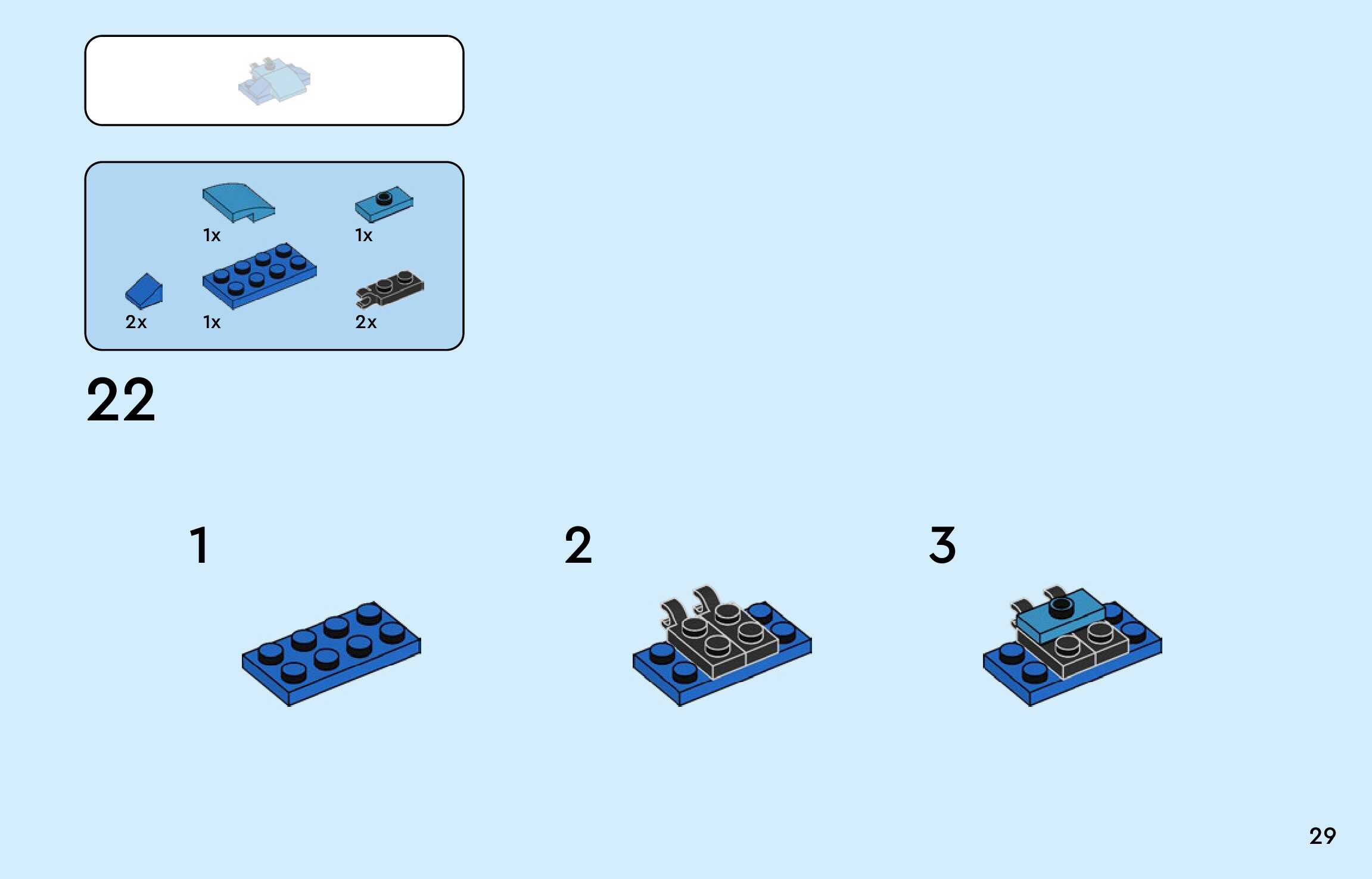 1x
1x
2x
1x
2x

22

1

2

3

29