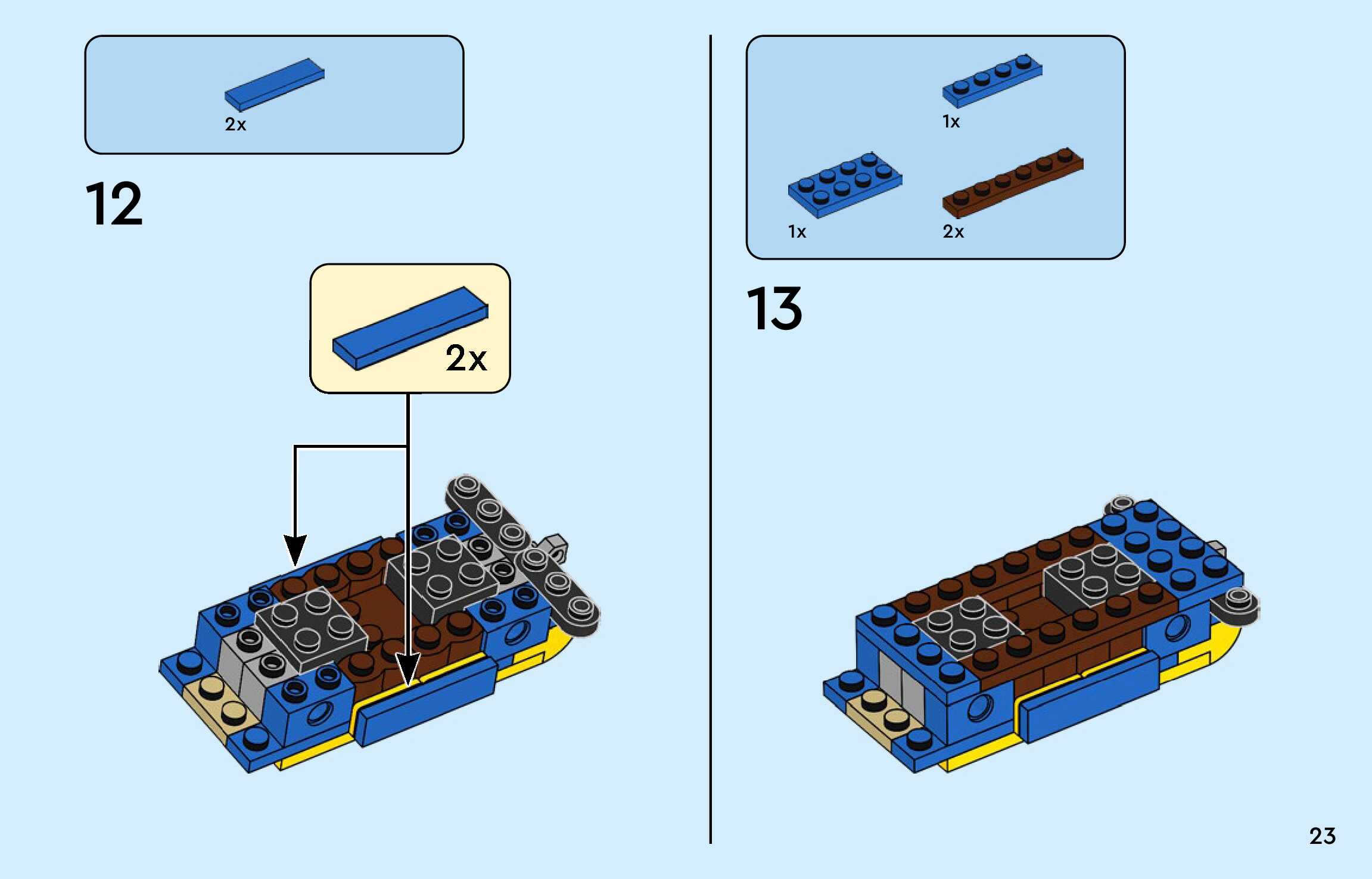 2x

12

2x

1x

1x

2x

13

23