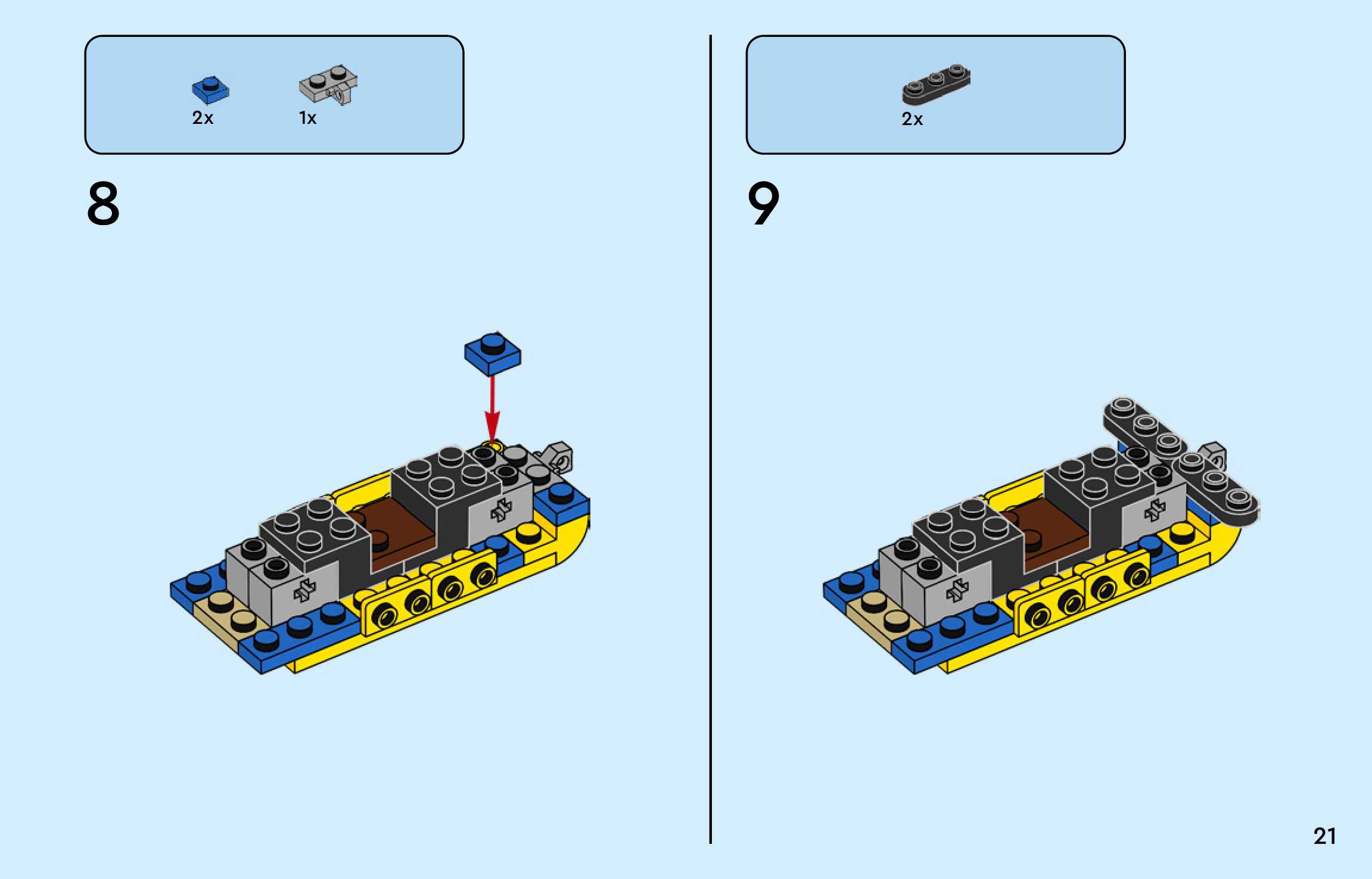 2x 1x

8

2x

9

21