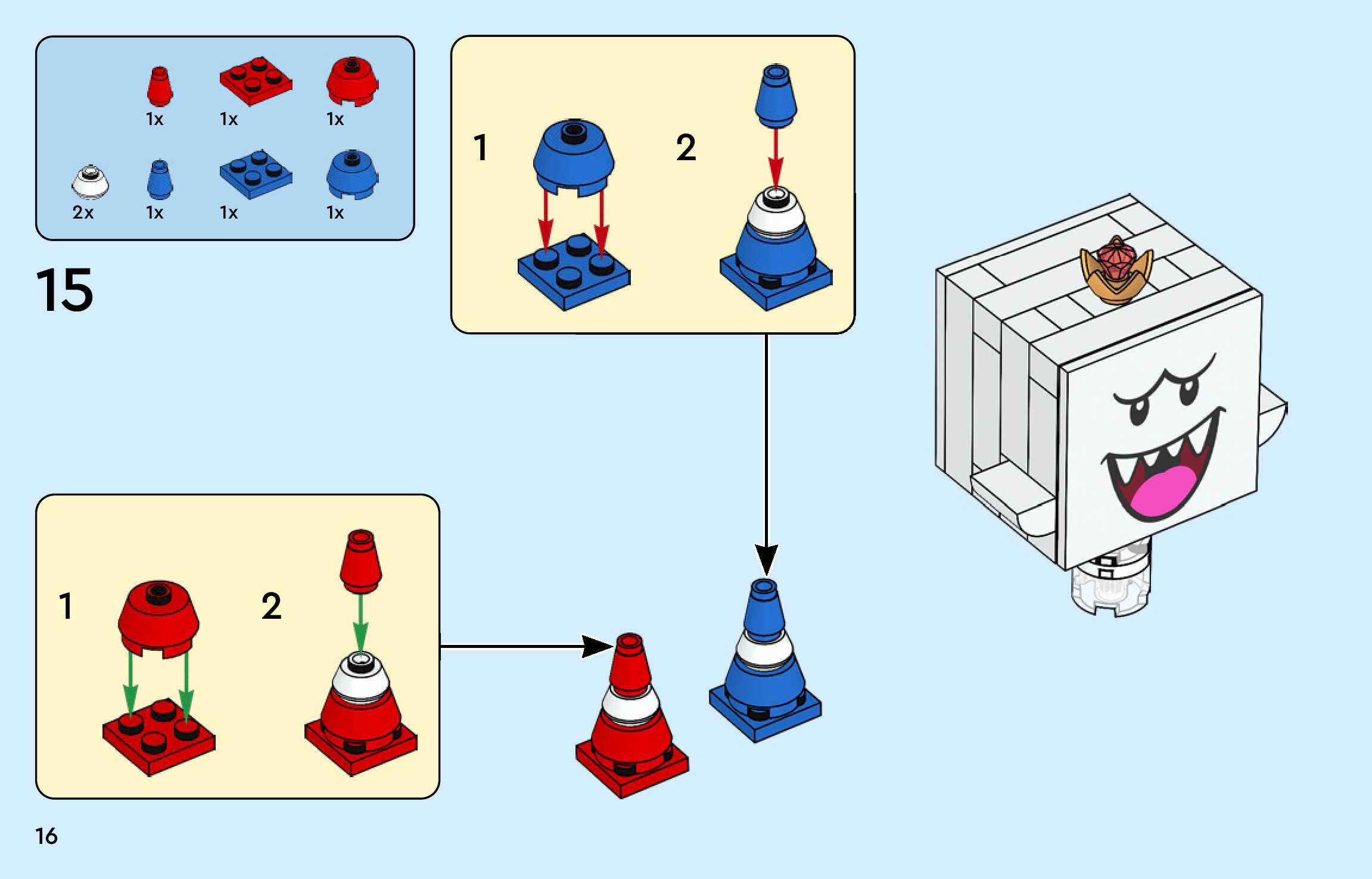 1x 1x 1x

2x 1x 1x 1x

15

1

2

1

2

16