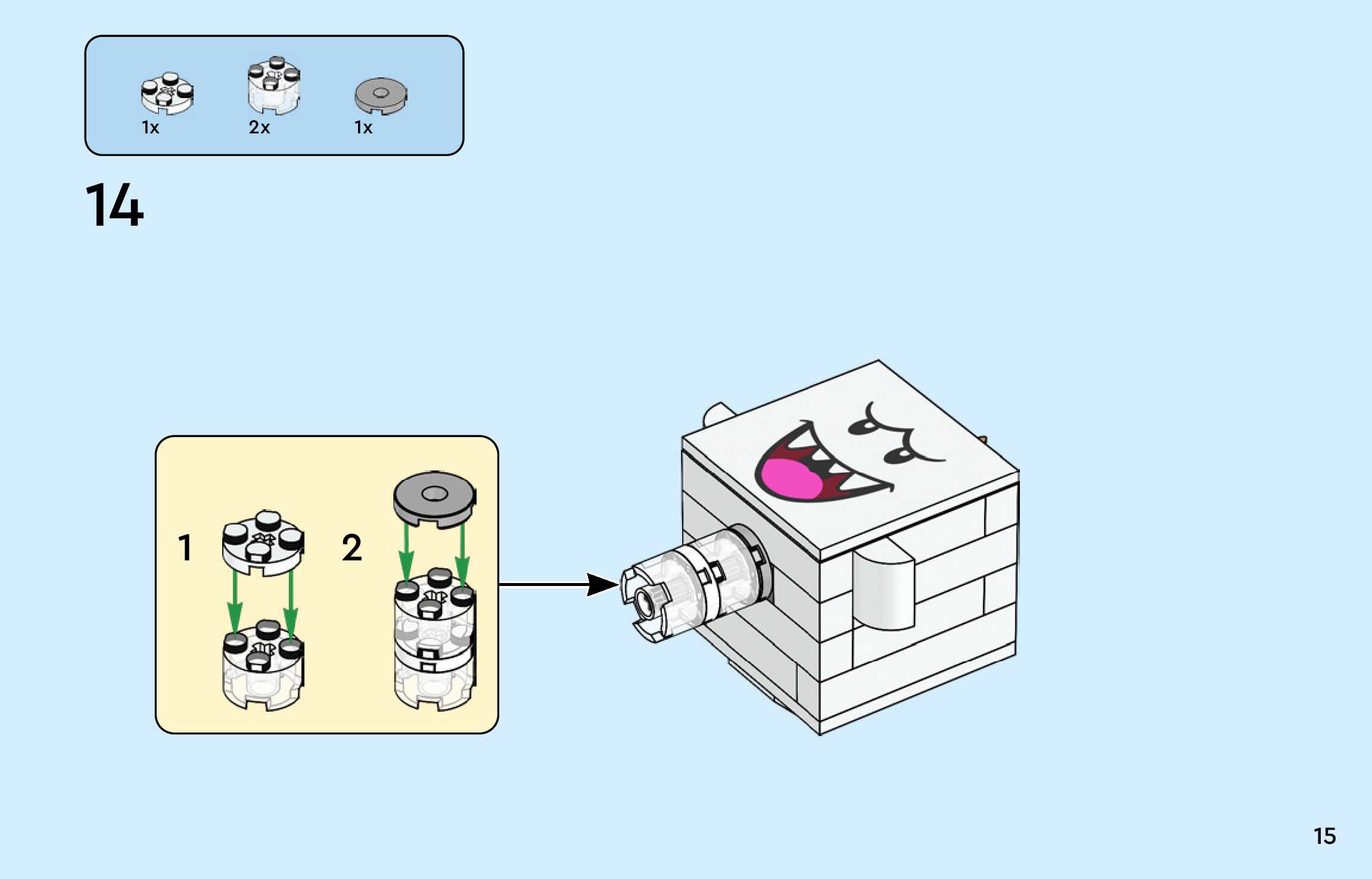 1x 2x 1x

14

1

2

15