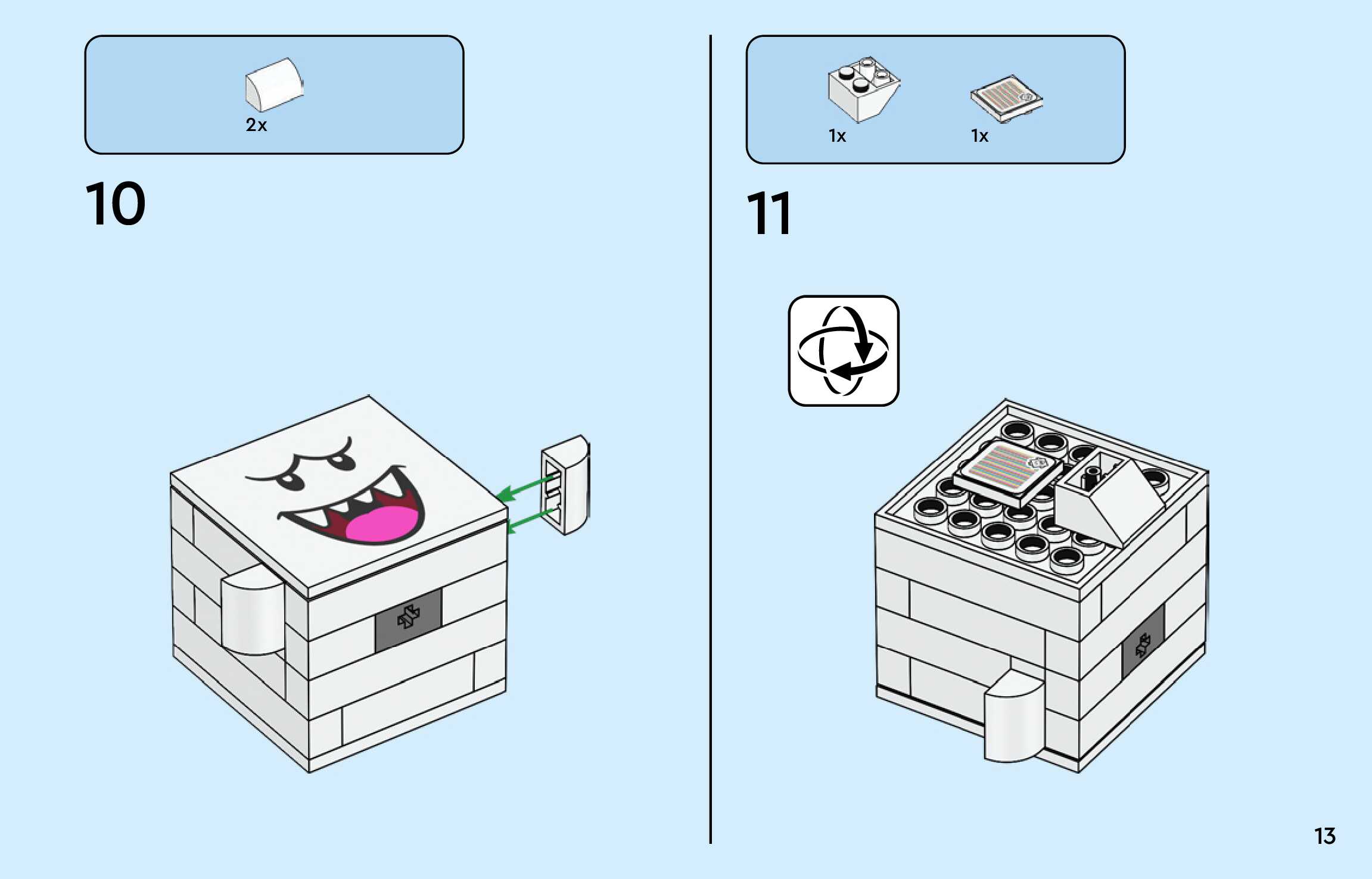 2x

10

1x

1x

11

13