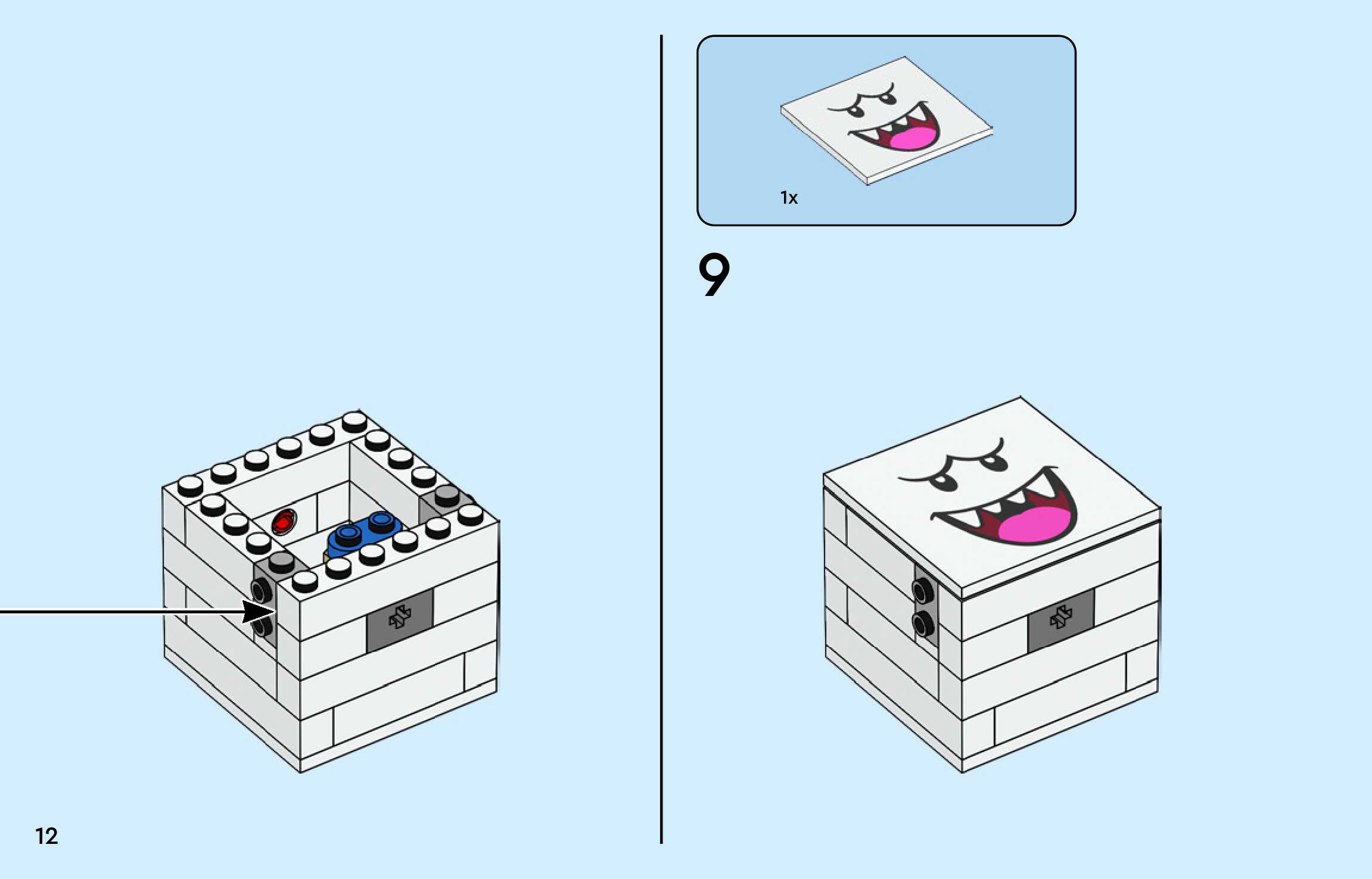 1x

9

12