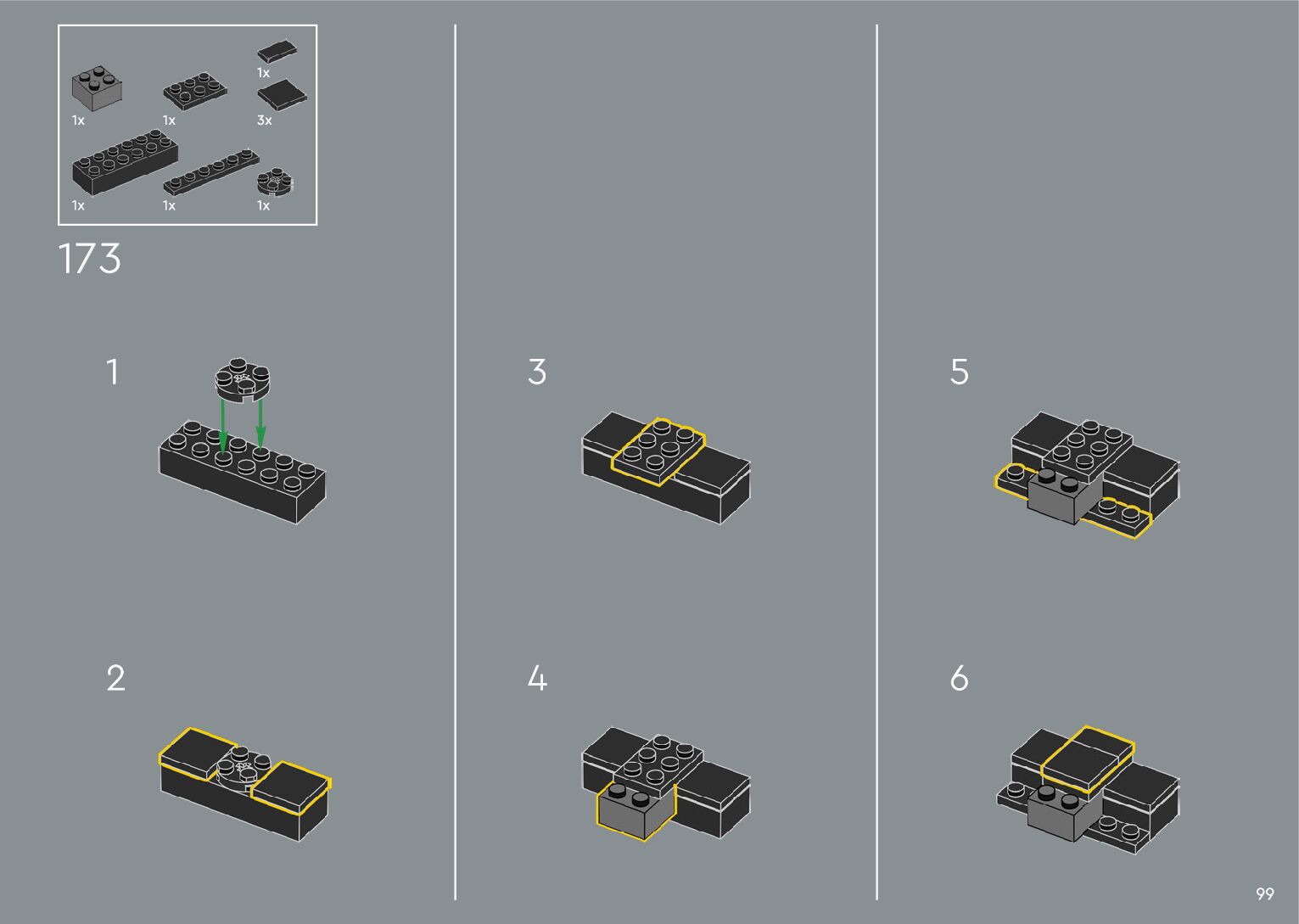 1x
1x 1x 3x
1x 1x 1x

173

1

2

3

4

5

6

99