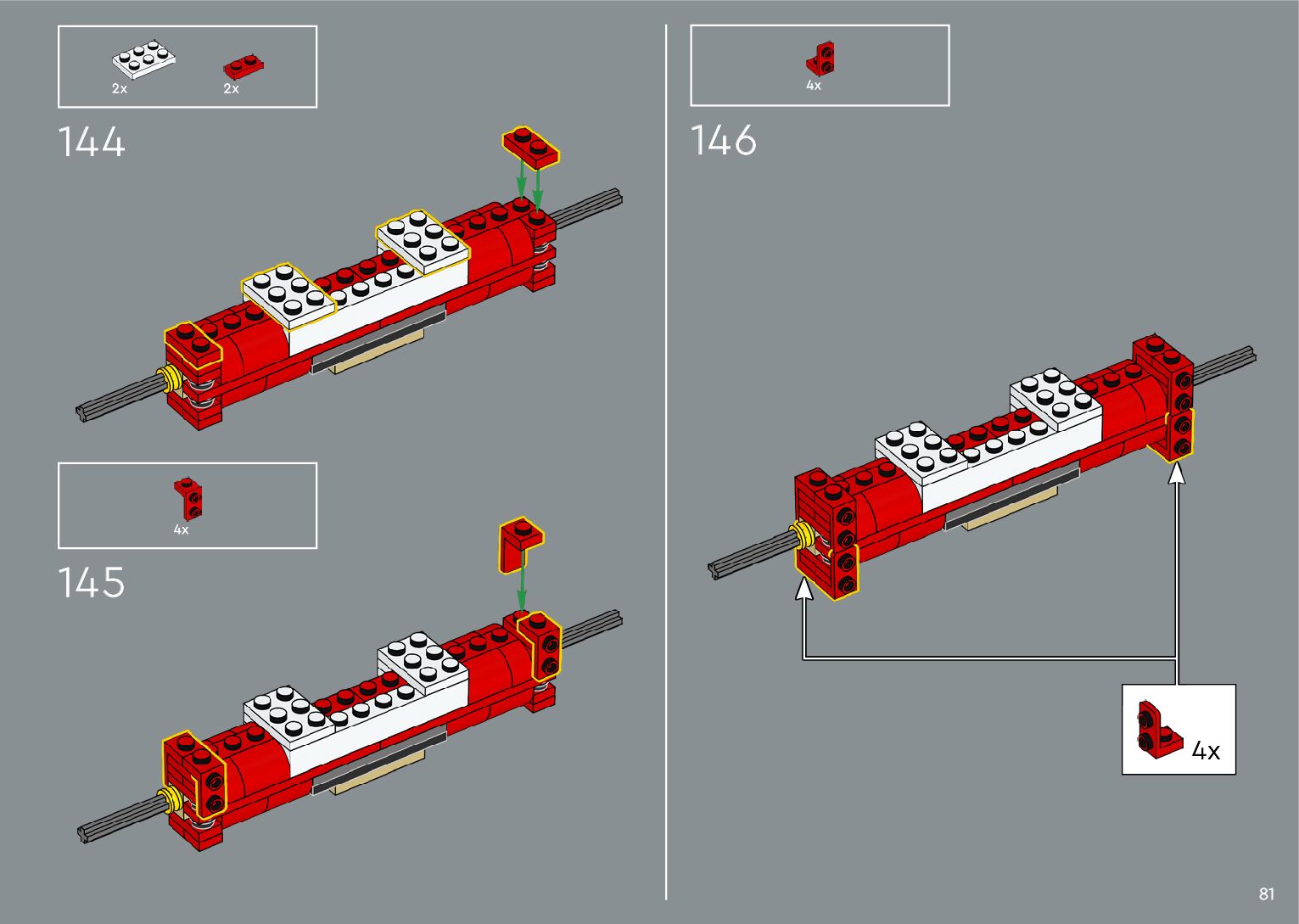 2x 2x

144

4x

145

4x

146

4x

81